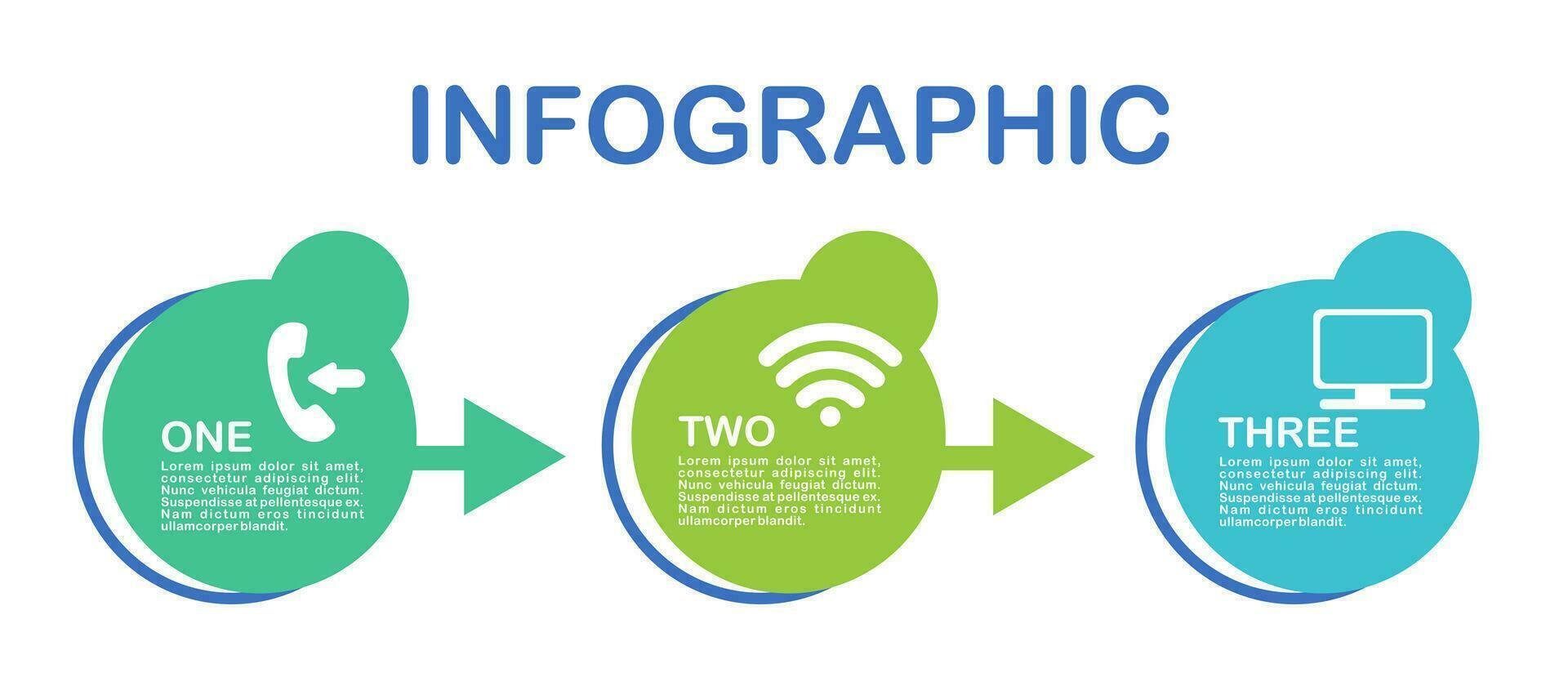 INFOGRAPHIC

ONE
Lorem ipsum dolor sit amet, consectetur adipiscing elit. Nunc vehicula feugiat dictum. Suspendisse at pellentesque ex. Nam dictum eros tincidunt ullamcorper blandit.

TWO
Lorem ipsum dolor sit amet, consectetur adipiscing elit. Nunc vehicula feugiat dictum. Suspendisse at pellentesque ex. Nam dictum eros tincidunt ullamcorper blandit.

THREE
Lorem ipsum dolor sit amet, consectetur adipiscing elit. Nunc vehicula feugiat dictum. Suspendisse at pellentesque ex. Nam dictum eros tincidunt ullamcorper blandit.