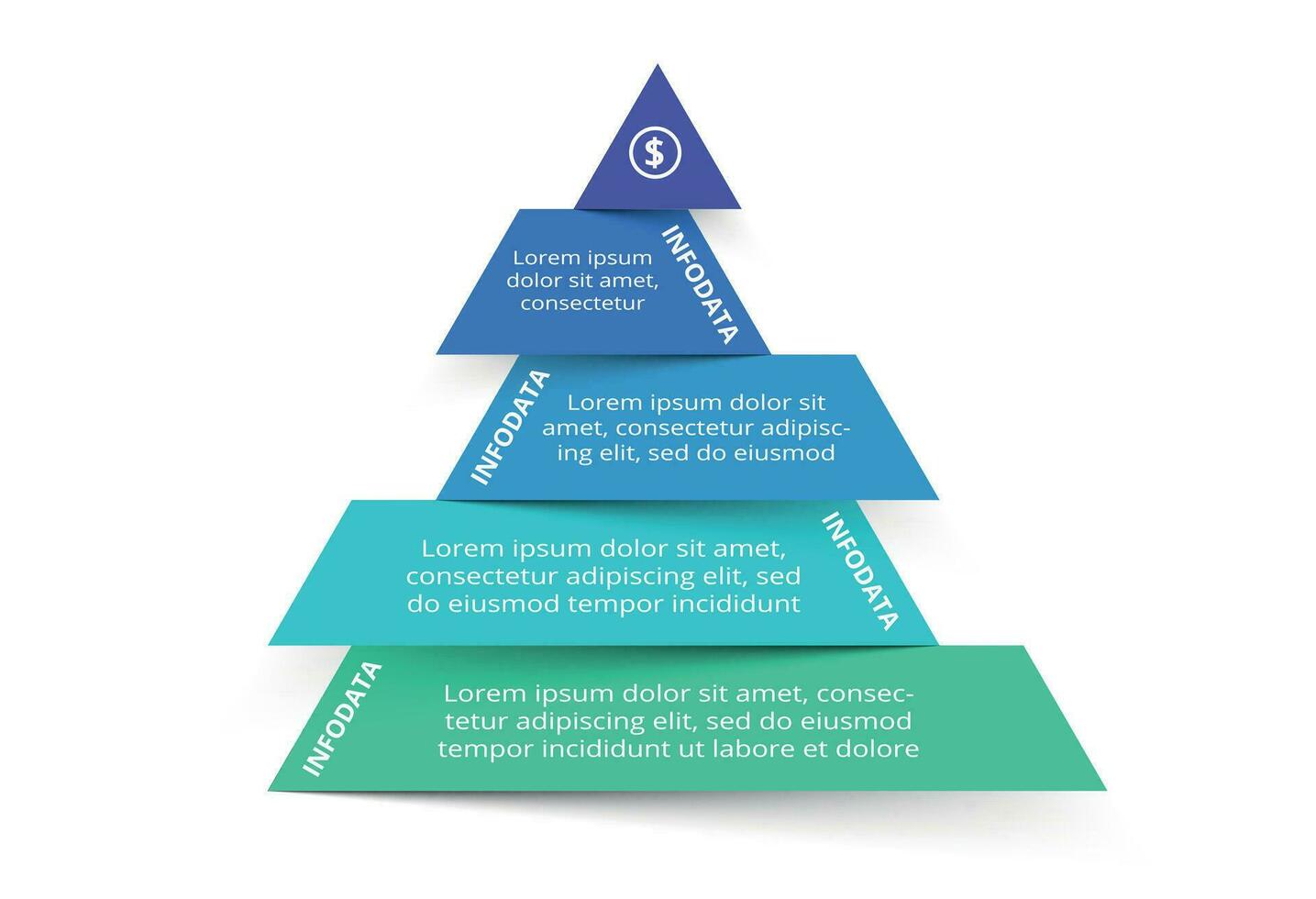 $

Lorem ipsum dolor sit amet, consectetur

INFODATA

INFODATA

Lorem ipsum dolor sit amet, consectetur adipiscing elit, sed do eiusmod

Lorem ipsum dolor sit amet, consectetur adipiscing elit, sed do eiusmod tempor incididunt

INFODATA

INFODATA

Lorem ipsum dolor sit amet, consectetur adipiscing elit, sed do eiusmod tempor incididunt ut labore et dolore