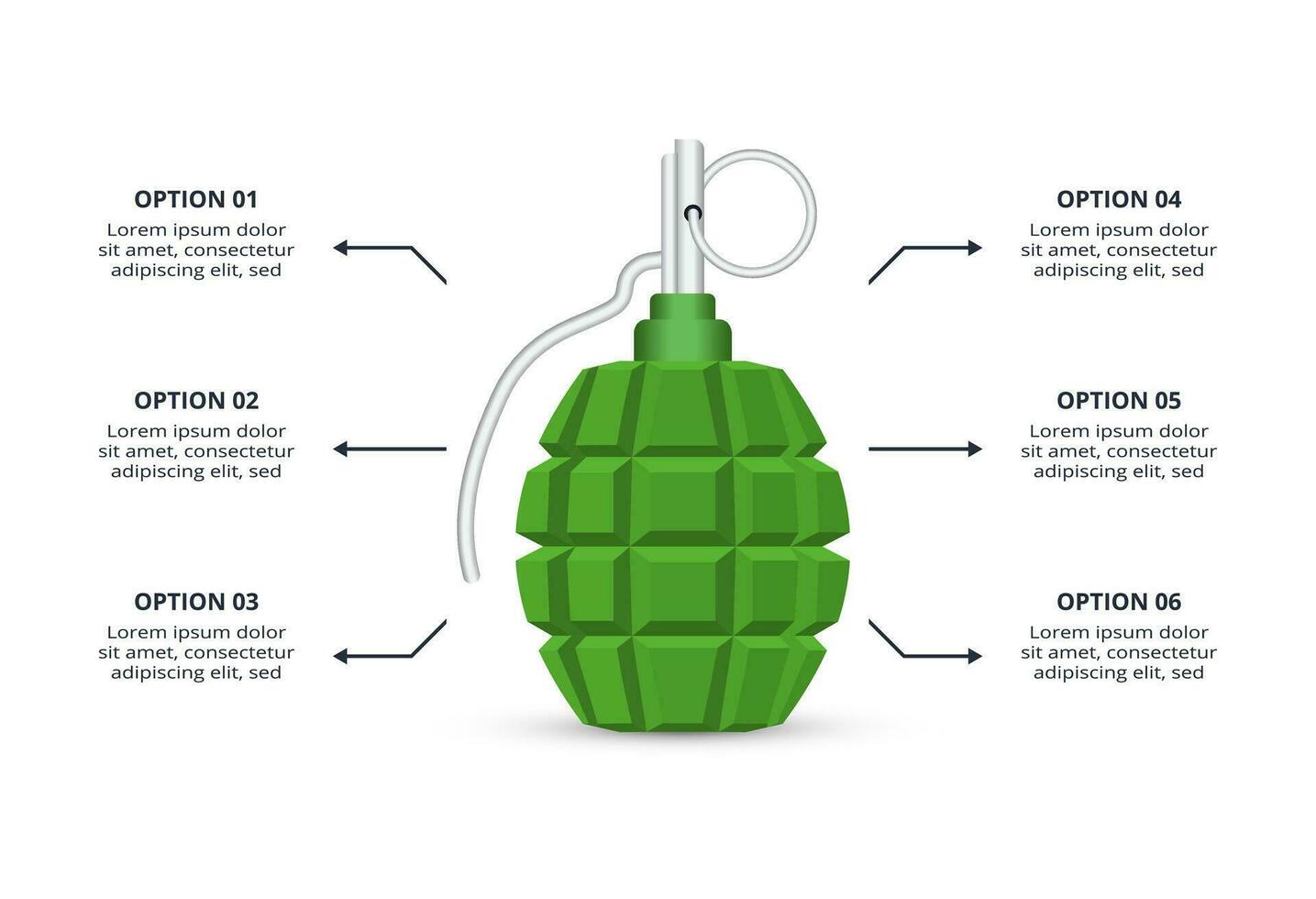 OPTION 01
Lorem ipsum dolor sit amet, consectetur adipiscing elit, sed

OPTION 02
Lorem ipsum dolor sit amet, consectetur adipiscing elit, sed

OPTION 03
Lorem ipsum dolor sit amet, consectetur adipiscing elit, sed

OPTION 04
Lorem ipsum dolor sit amet, consectetur adipiscing elit, sed

OPTION 05
Lorem ipsum dolor sit amet, consectetur adipiscing elit, sed

OPTION 06
Lorem ipsum dolor sit amet, consectetur adipiscing elit, sed