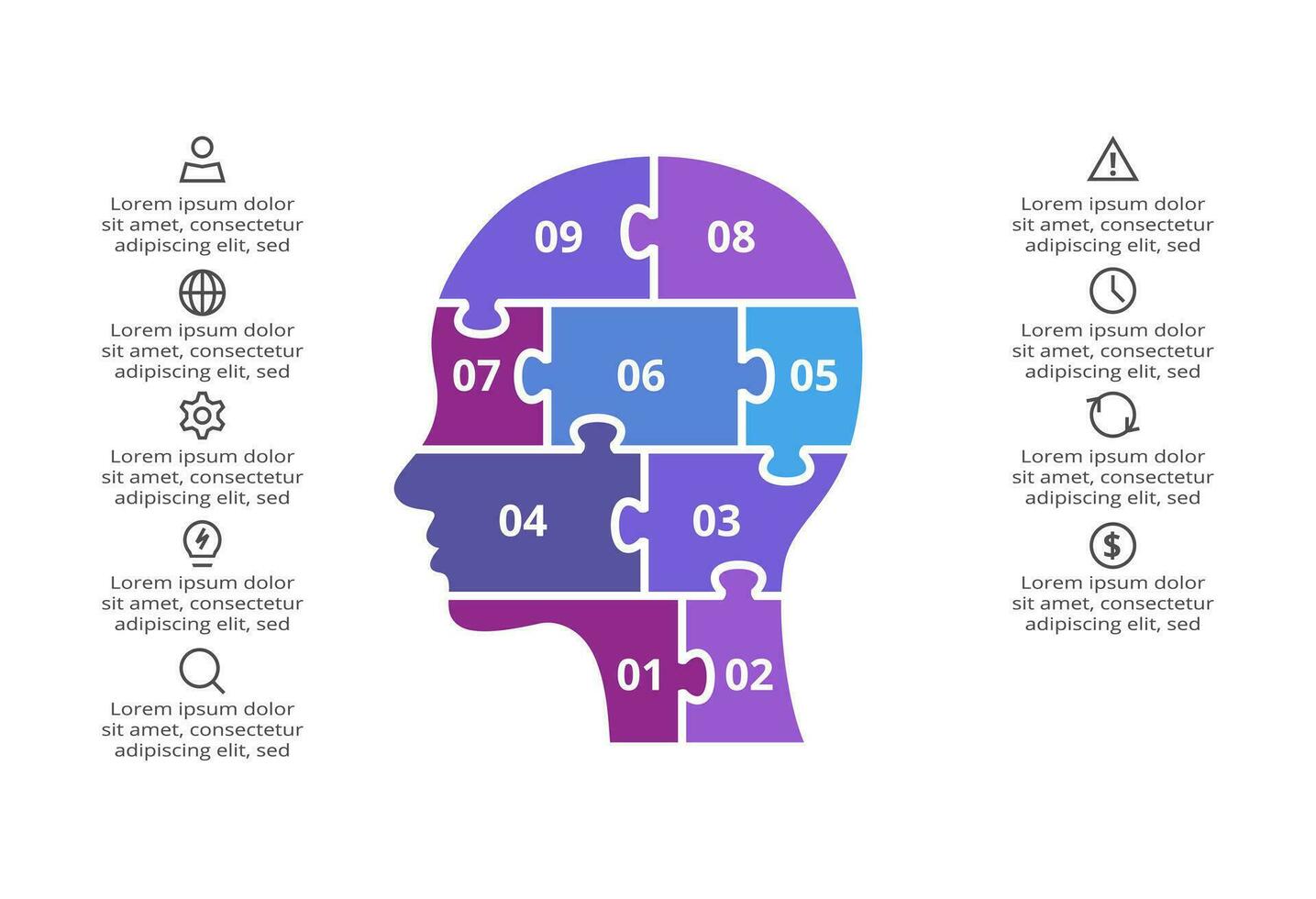 Lorem ipsum dolor sit amet, consectetur adipiscing elit, sed

Lorem ipsum dolor sit amet, consectetur adipiscing elit, sed

Lorem ipsum dolor sit amet, consectetur adipiscing elit, sed

Lorem ipsum dolor sit amet, consectetur adipiscing elit, sed

Lorem ipsum dolor sit amet, consectetur adipiscing elit, sed

09
08
07
06
05
04
03
01
02

Lorem ipsum dolor sit amet, consectetur adipiscing elit, sed

Lorem ipsum dolor sit amet, consectetur adipiscing elit, sed

Lorem ipsum dolor sit amet, consectetur adipiscing elit, sed

Lorem ipsum dolor sit amet, consectetur adipiscing elit, sed