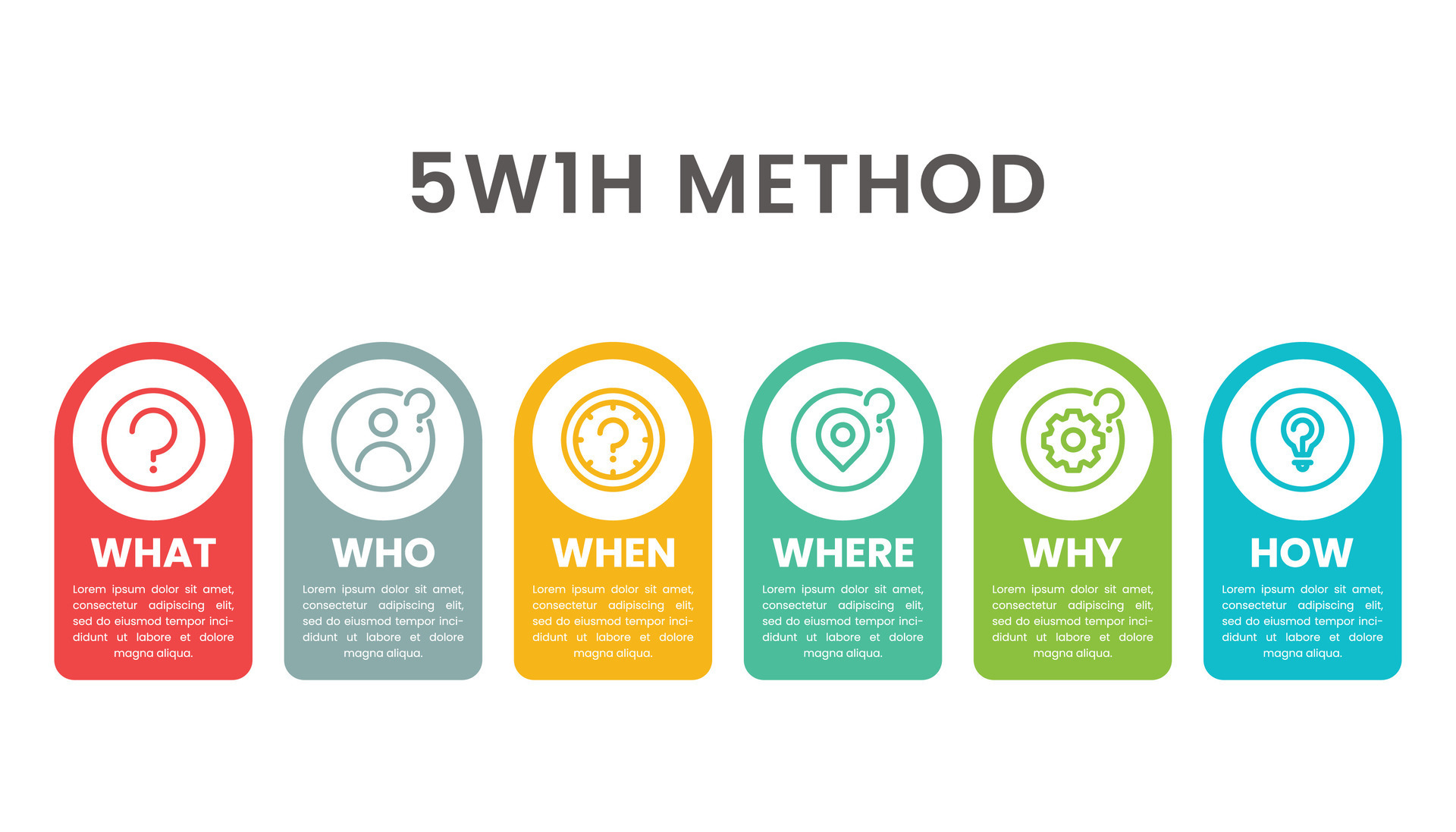 5W1H METHOD

WHAT

Lorem ipsum dolor sit amet, consectetur adipiscing elit, sed do eiusmod tempor incididunt ut labore et dolore magna aliqua.

WHO

Lorem ipsum dolor sit amet, consectetur adipiscing elit, sed do eiusmod tempor incididunt ut labore et dolore magna aliqua.

WHEN

Lorem ipsum dolor sit amet, consectetur adipiscing elit, sed do eiusmod tempor incididunt ut labore et dolore magna aliqua.

WHERE

Lorem ipsum dolor sit amet, consectetur adipiscing elit, sed do eiusmod tempor incididunt ut labore et dolore magna aliqua.

WHY

Lorem ipsum dolor sit amet, consectetur adipiscing elit, sed do eiusmod tempor incididunt ut labore et dolore magna aliqua.

HOW

Lorem ipsum dolor sit amet, consectetur adipiscing elit, sed do eiusmod tempor incididunt ut labore et dolore magna aliqua.