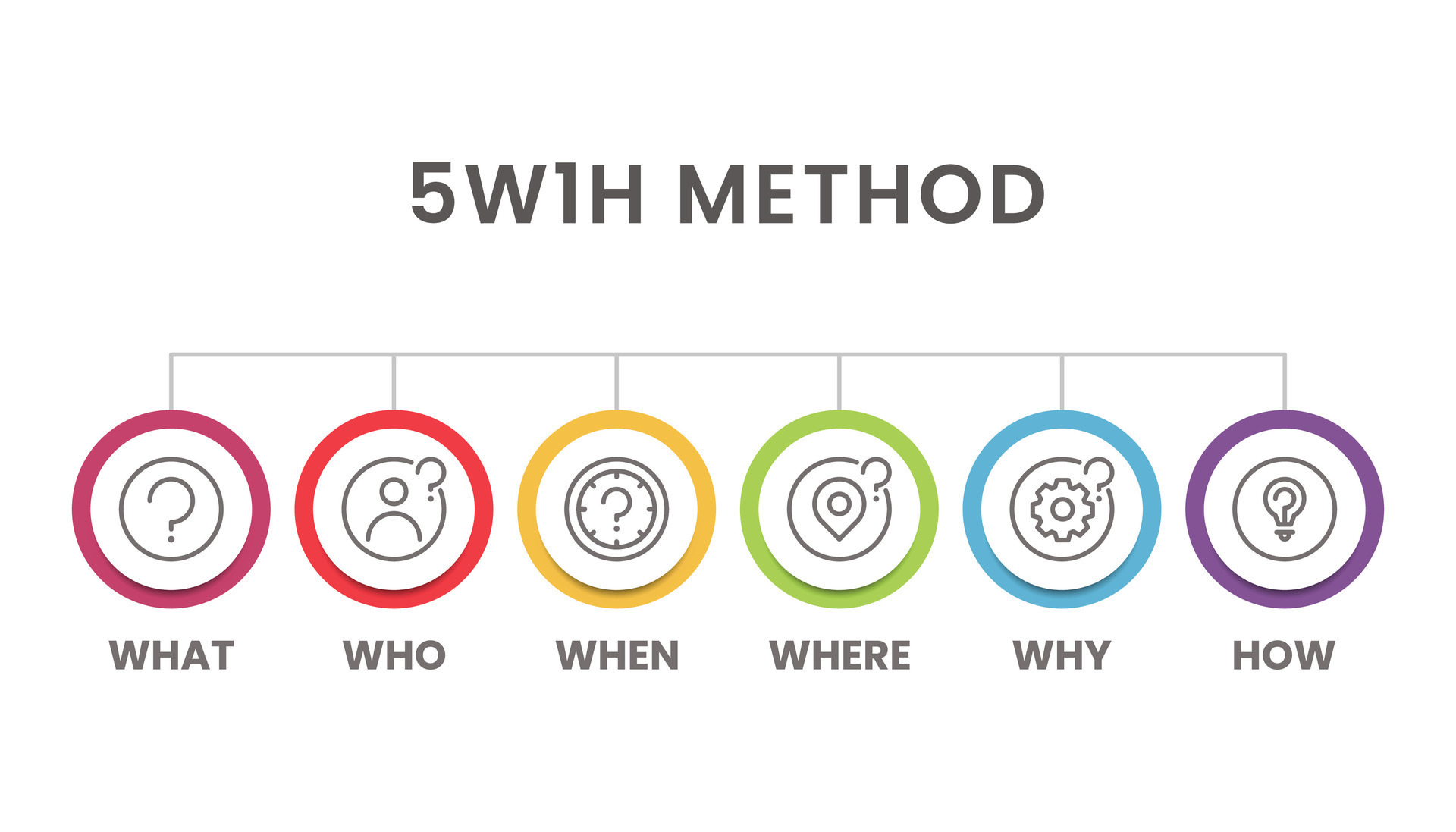 5W1H METHOD

WHAT

WHO

WHEN

WHERE

WHY

HOW