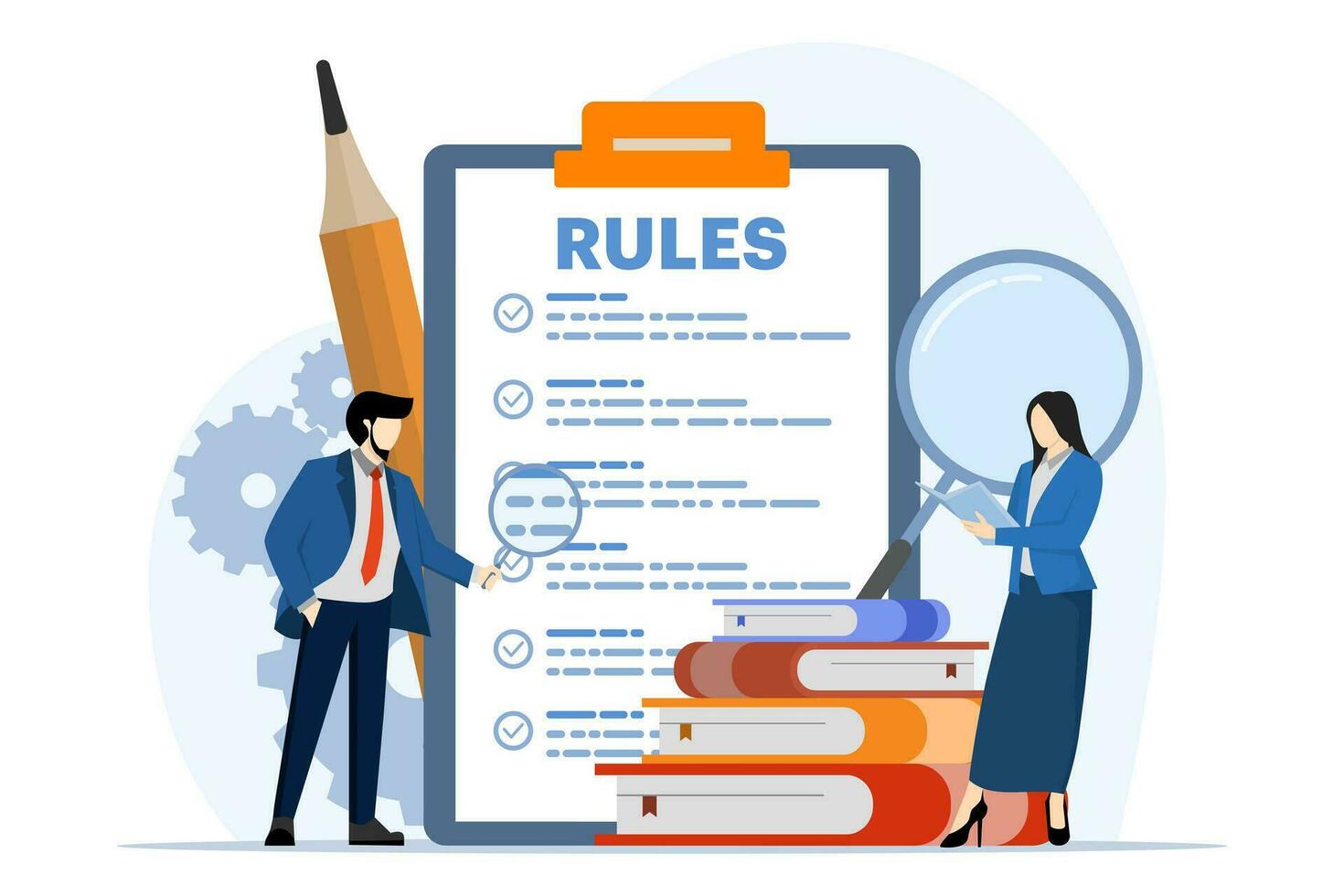 RULES