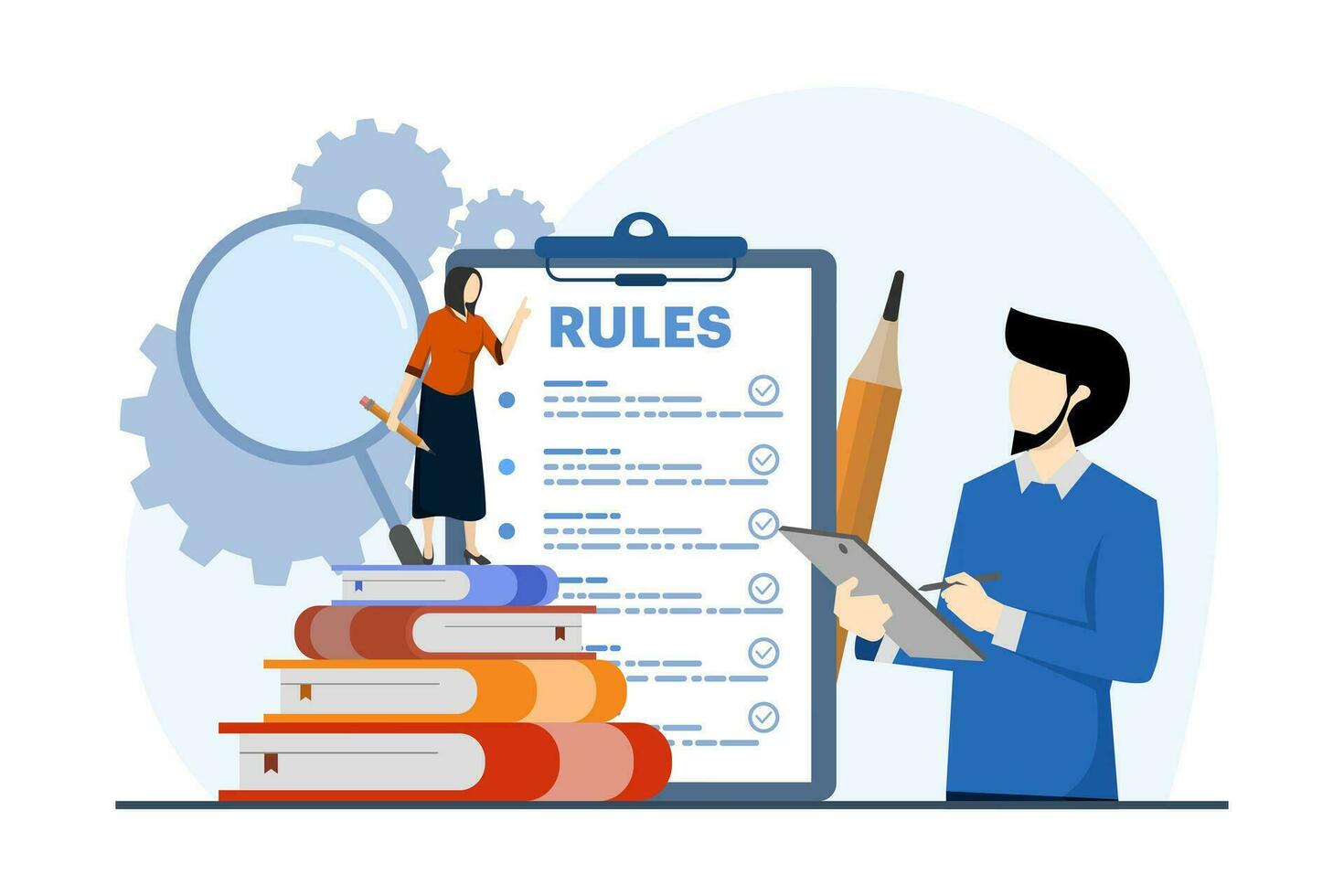 RULES