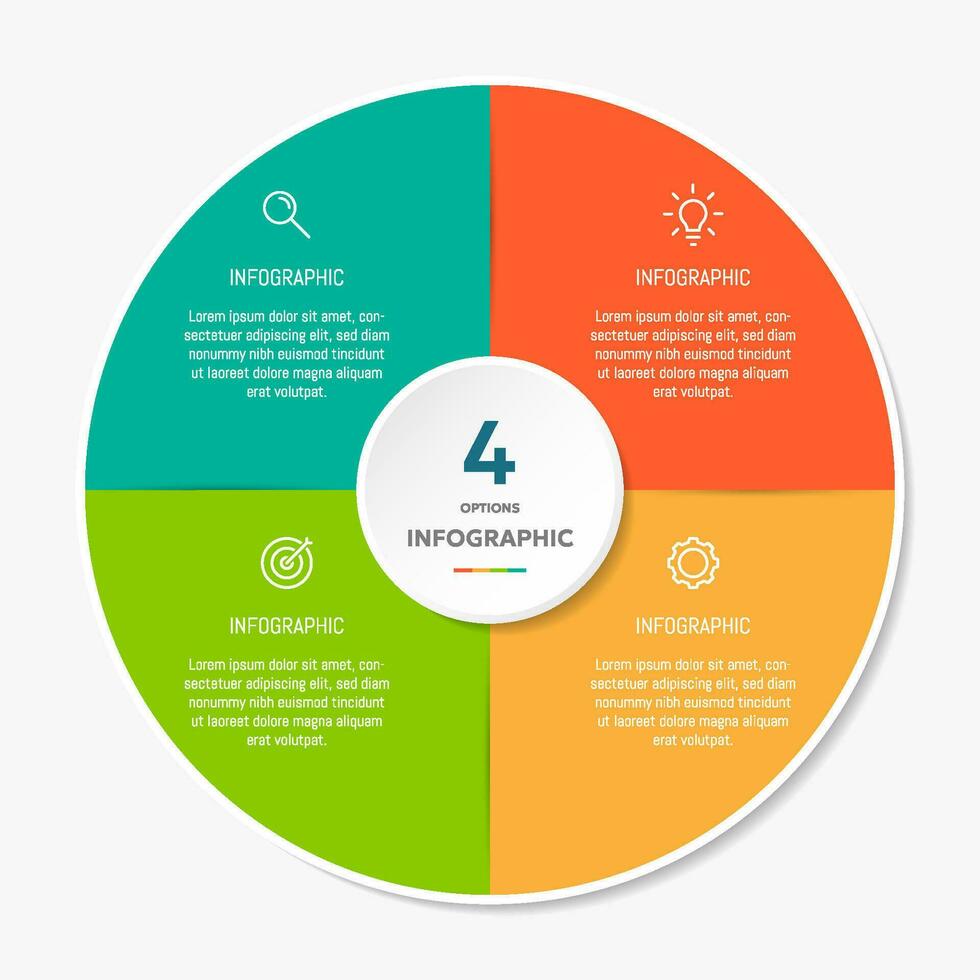 INFOGRAPHIC

Lorem ipsum dolor sit amet, consectetuer adipiscing elit, sed diam nonummy nibh euismod tincidunt ut laoreet dolore magna aliquam erat volutpat.

INFOGRAPHIC

Lorem ipsum dolor sit amet, consectetuer adipiscing elit, sed diam nonummy nibh euismod tincidunt ut laoreet dolore magna aliquam erat volutpat.

4

OPTIONS

INFOGRAPHIC

INFOGRAPHIC

Lorem ipsum dolor sit amet, consectetuer adipiscing elit, sed diam nonummy nibh euismod tincidunt ut laoreet dolore magna aliquam erat volutpat.

INFOGRAPHIC

Lorem ipsum dolor sit amet, consectetuer adipiscing elit, sed diam nonummy nibh euismod tincidunt ut laoreet dolore magna aliquam erat volutpat.