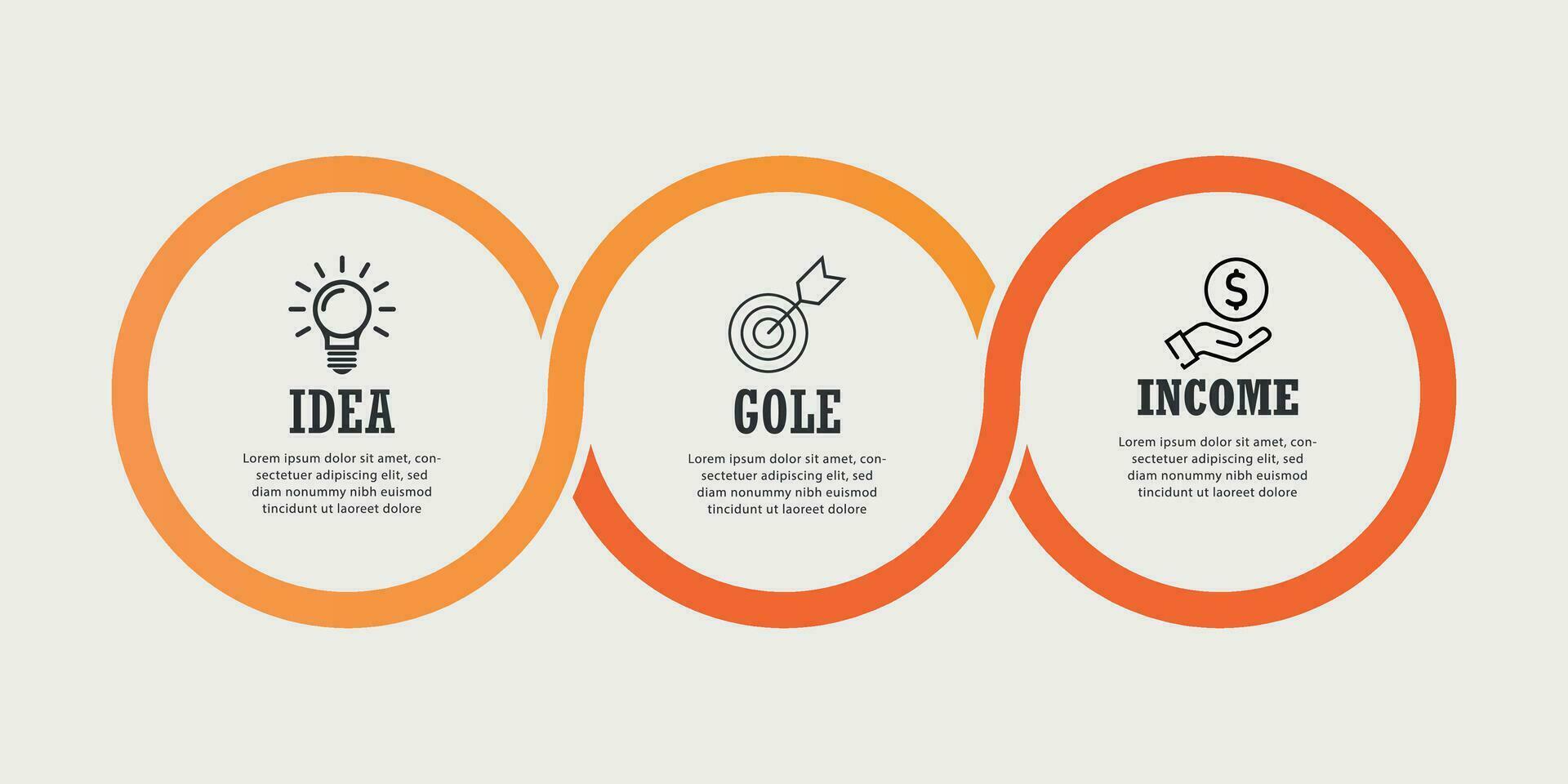 IDEA

Lorem ipsum dolor sit amet, consectetuer adipiscing elit, sed diam nonummy nibh euismod tincidunt ut laoreet dolore

GOLE

Lorem ipsum dolor sit amet, consectetuer adipiscing elit, sed diam nonummy nibh euismod tincidunt ut laoreet dolore

$

INCOME

Lorem ipsum dolor sit amet, consectetuer adipiscing elit, sed diam nonummy nibh euismod tincidunt ut laoreet dolore