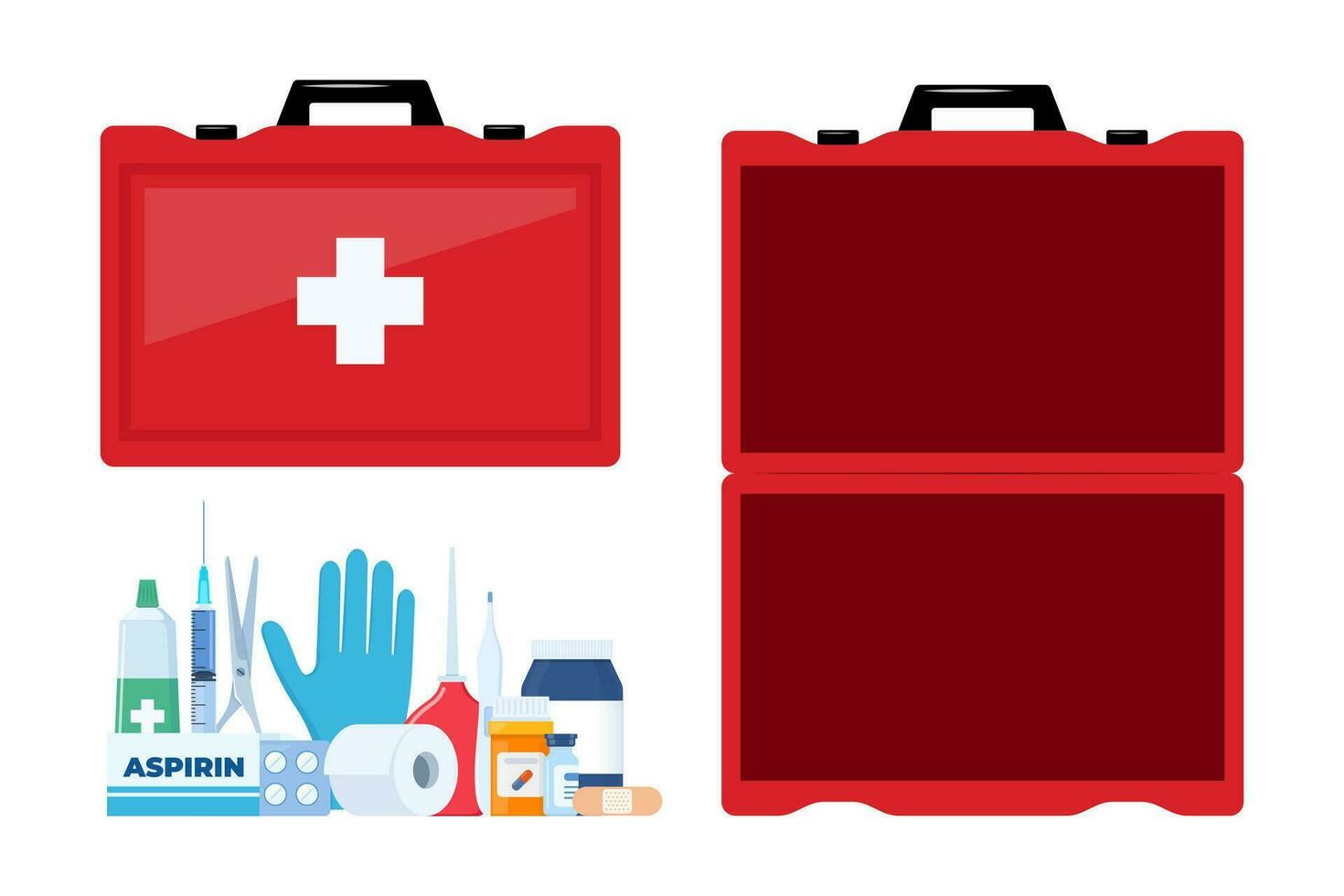 ASPIRIN