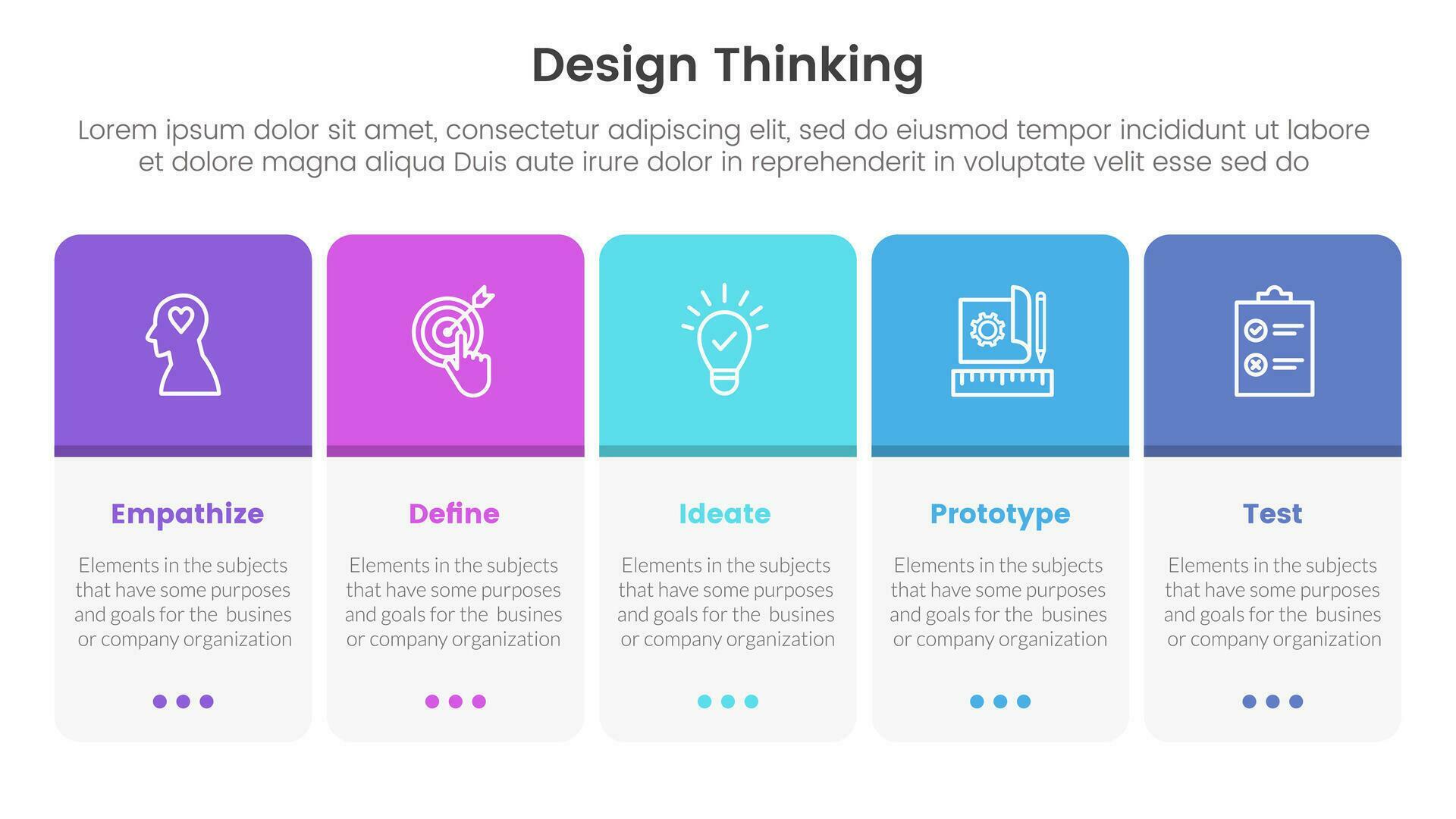 Design Thinking

Lorem ipsum dolor sit amet, consectetur adipiscing elit, sed do eiusmod tempor incididunt ut labore et dolore magna aliqua Duis aute irure dolor in reprehenderit in voluptate velit esse sed do

Empathize

Elements in the subjects that have some purposes and goals for the busines or company organization

Define

Elements in the subjects that have some purposes and goals for the busines or company organization

Ideate

Elements in the subjects that have some purposes and goals for the busines or company organization

Prototype

Elements in the subjects that have some purposes and goals for the busines or company organization

Test

Elements in the subjects that have some purposes and goals for the busines or company organization