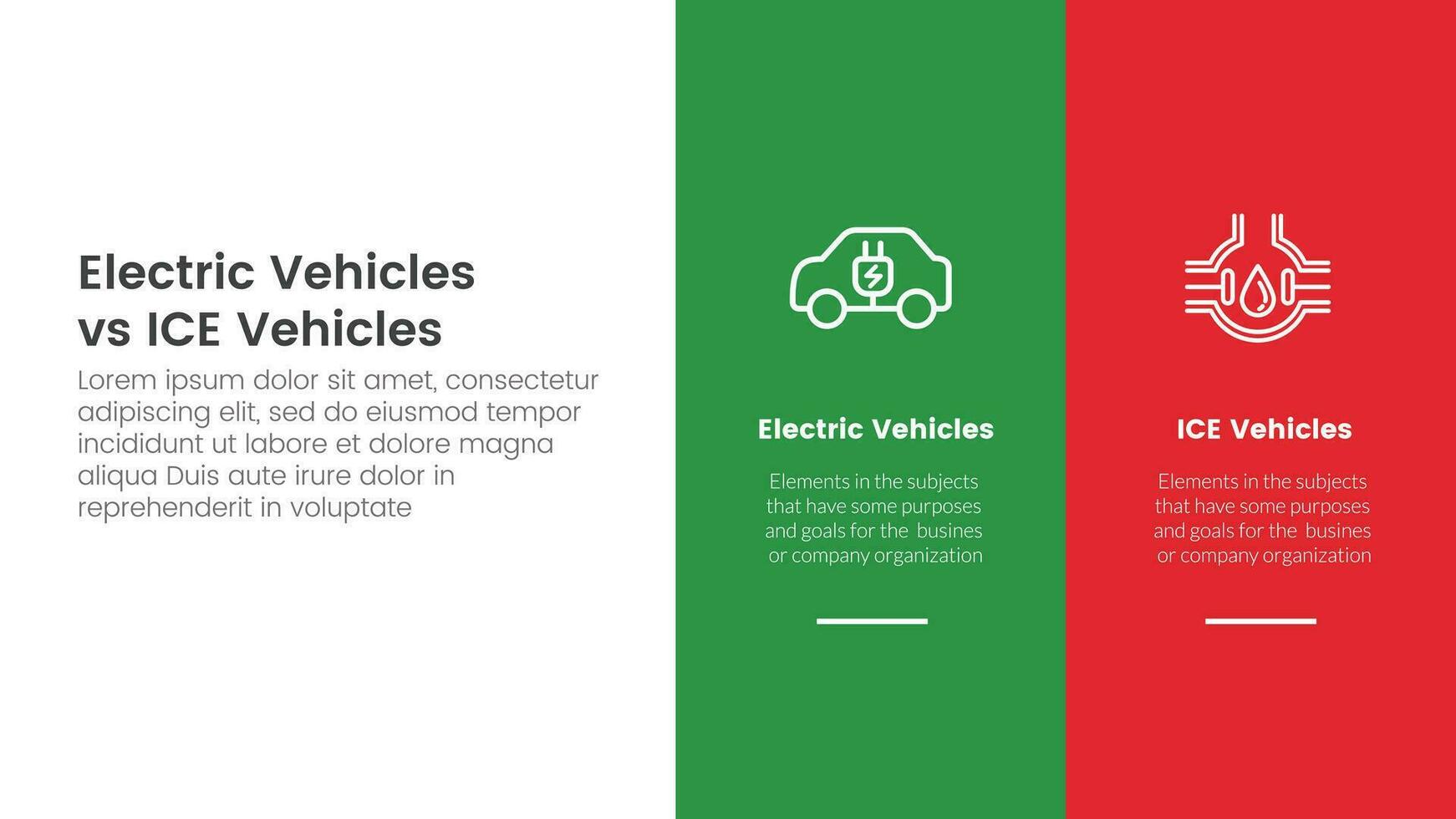 Electric Vehicles vs ICE Vehicles

Lorem ipsum dolor sit amet, consectetur adipiscing elit, sed do eiusmod tempor incididunt ut labore et dolore magna aliqua Duis aute irure dolor in reprehenderit in voluptate

Electric Vehicles

Elements in the subjects that have some purposes and goals for the busines or company organization

ICE Vehicles

Elements in the subjects that have some purposes and goals for the busines or company organization