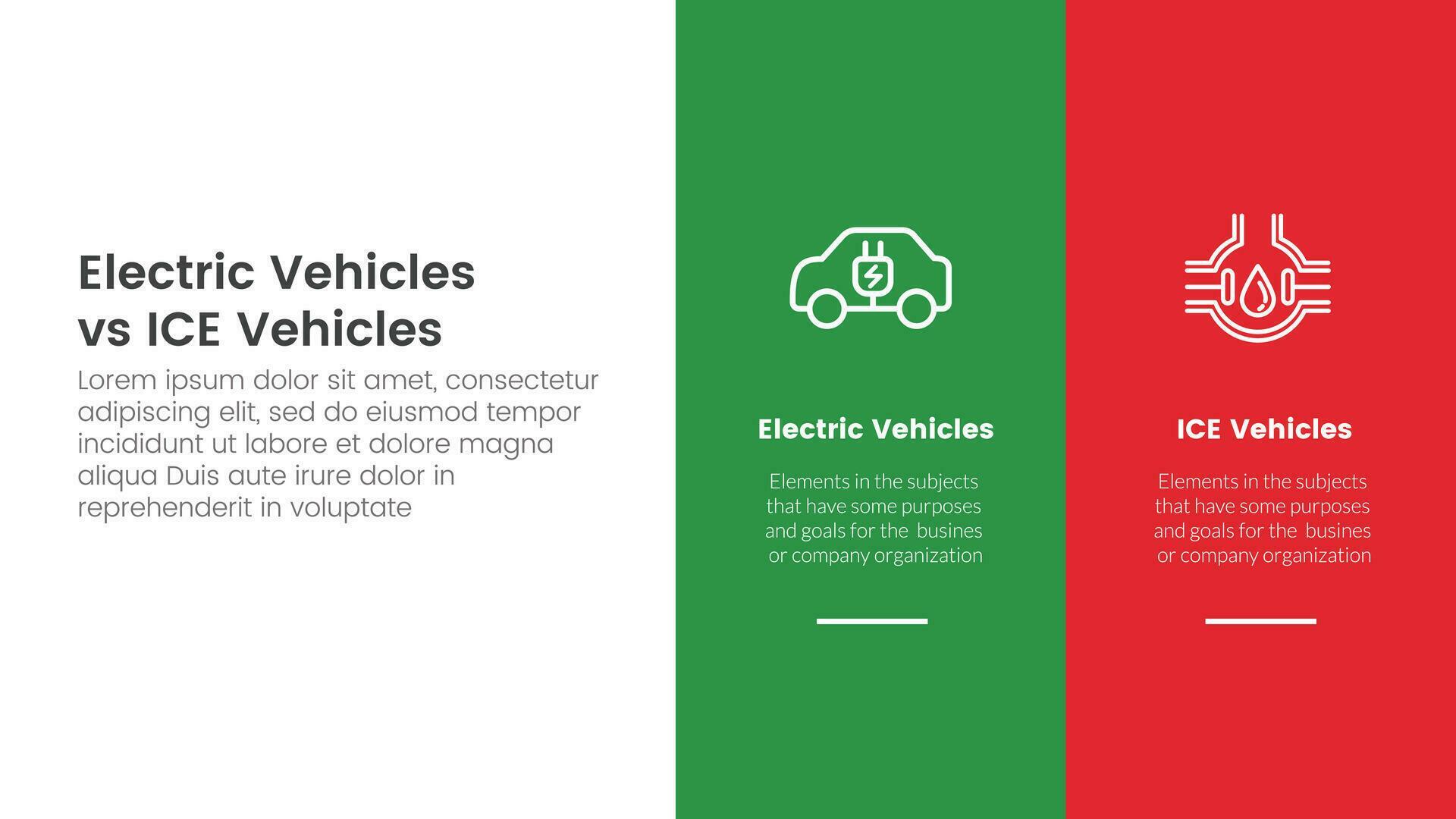 Electric Vehicles vs ICE Vehicles

Lorem ipsum dolor sit amet, consectetur adipiscing elit, sed do eiusmod tempor incididunt ut labore et dolore magna aliqua Duis aute irure dolor in reprehenderit in voluptate

Electric Vehicles

Elements in the subjects that have some purposes and goals for the busines or company organization

ICE Vehicles

Elements in the subjects that have some purposes and goals for the busines or company organization