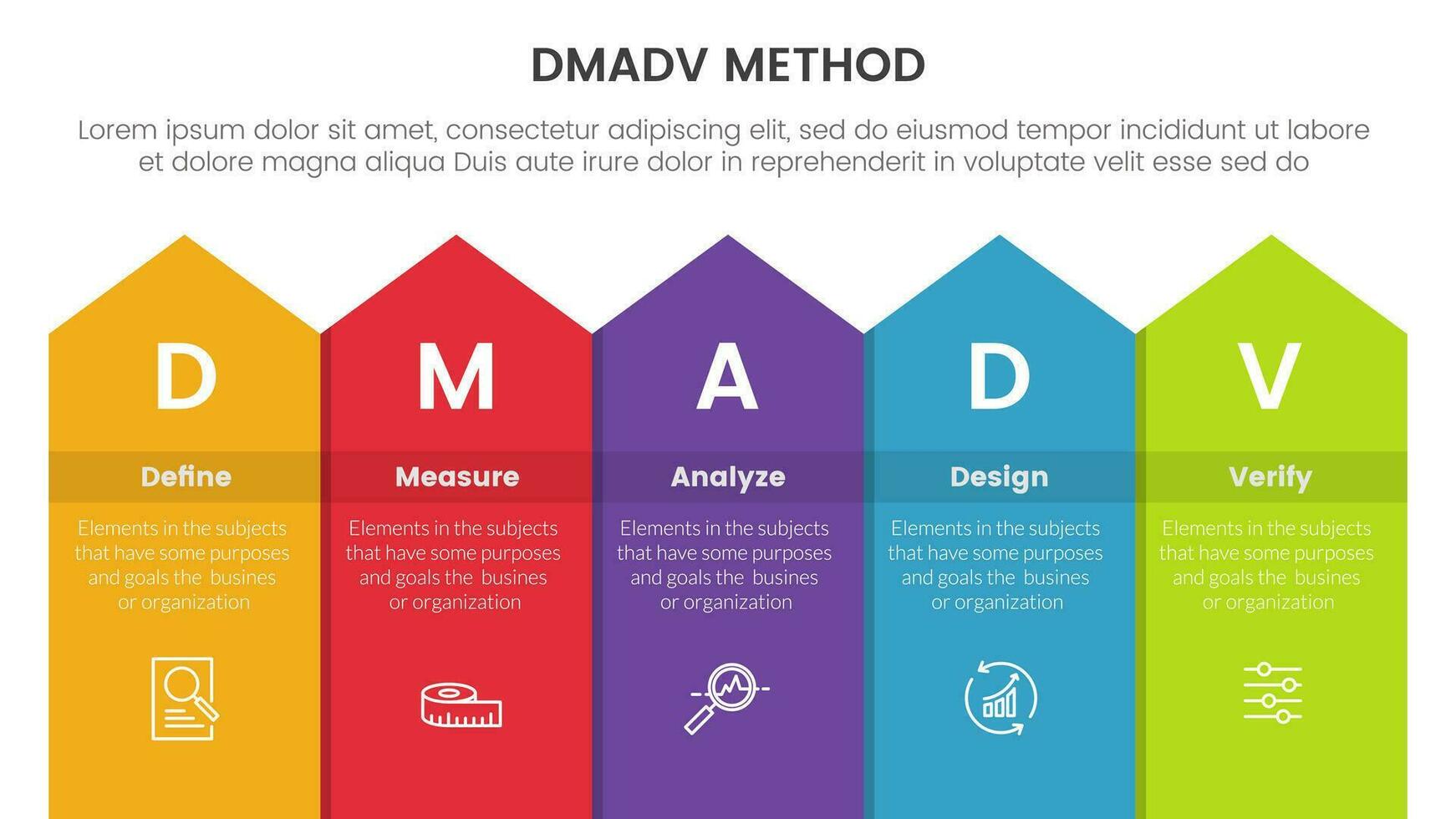 DMADV METHOD

Lorem ipsum dolor sit amet, consectetur adipiscing elit, sed do eiusmod tempor incididunt ut labore et dolore magna aliqua Duis aute irure dolor in reprehenderit in voluptate velit esse sed do

D

Define

Elements in the subjects that have some purposes and goals the busines or organization

M

Measure

Elements in the subjects that have some purposes and goals the busines or organization

A

Analyze

Elements in the subjects that have some purposes and goals the busines or organization

D

Design

Elements in the subjects that have some purposes and goals the busines or organization

V

Verify

Elements in the subjects that have some purposes and goals the busines or organization