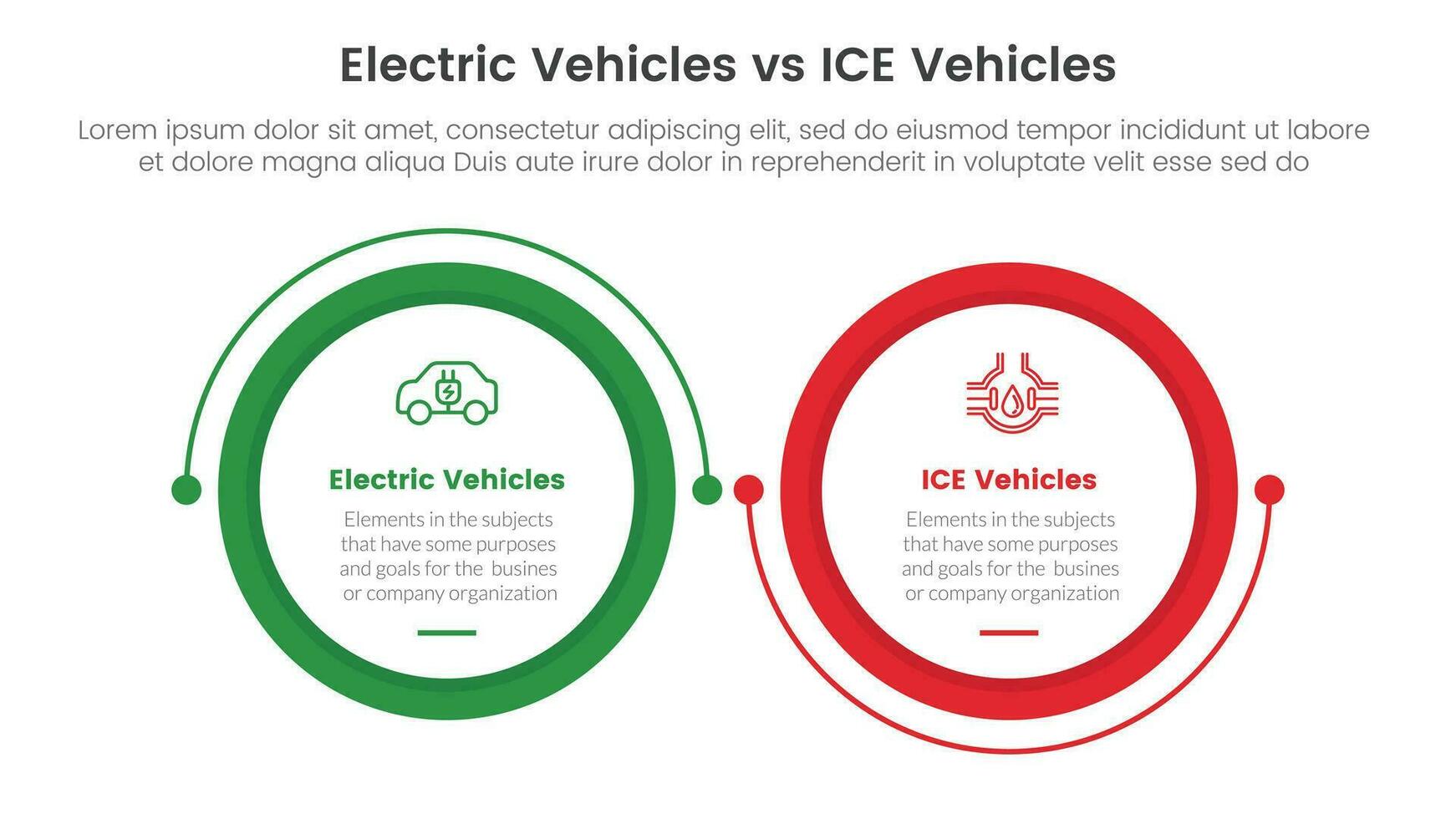 Electric Vehicles vs ICE Vehicles

Lorem ipsum dolor sit amet, consectetur adipiscing elit, sed do eiusmod tempor incididunt ut labore et dolore magna aliqua Duis aute irure dolor in reprehenderit in voluptate velit esse sed do

Electric Vehicles

Elements in the subjects that have some purposes and goals for the busines or company organization

ICE Vehicles

Elements in the subjects that have some purposes and goals for the busines or company organization