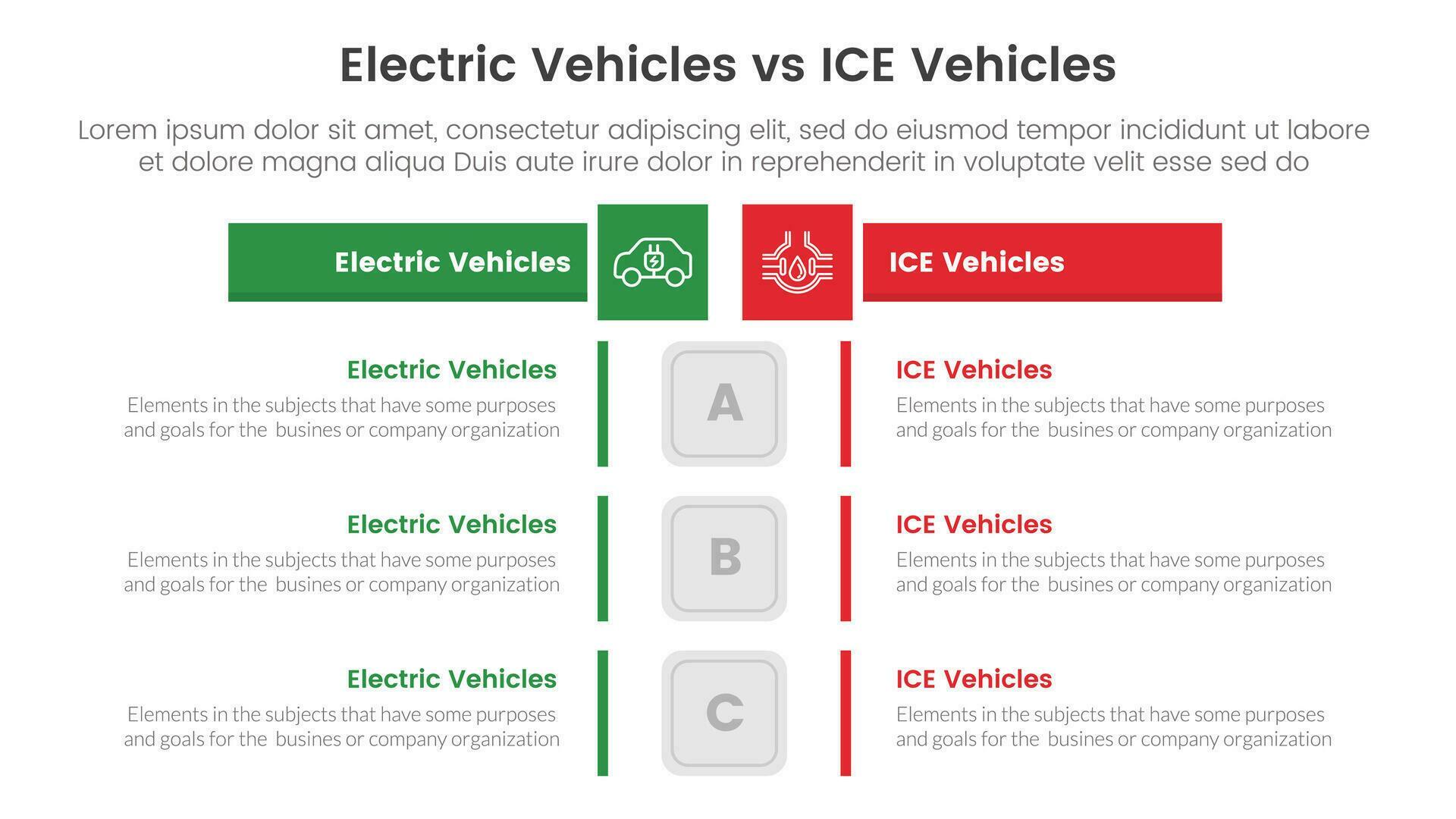 Electric Vehicles vs ICE Vehicles

Lorem ipsum dolor sit amet, consectetur adipiscing elit, sed do eiusmod tempor incididunt ut labore et dolore magna aliqua Duis aute irure dolor in reprehenderit in voluptate velit esse sed do

Electric Vehicles

ICE Vehicles

Electric Vehicles
Elements in the subjects that have some purposes and goals for the busines or company organization

A

ICE Vehicles
Elements in the subjects that have some purposes and goals for the busines or company organization

Electric Vehicles
Elements in the subjects that have some purposes and goals for the busines or company organization

B

ICE Vehicles
Elements in the subjects that have some purposes and goals for the busines or company organization

Electric Vehicles
Elements in the subjects that have some purposes and goals for the busines or company organization

C

ICE Vehicles
Elements in the subjects that have some purposes and goals for the busines or company organization