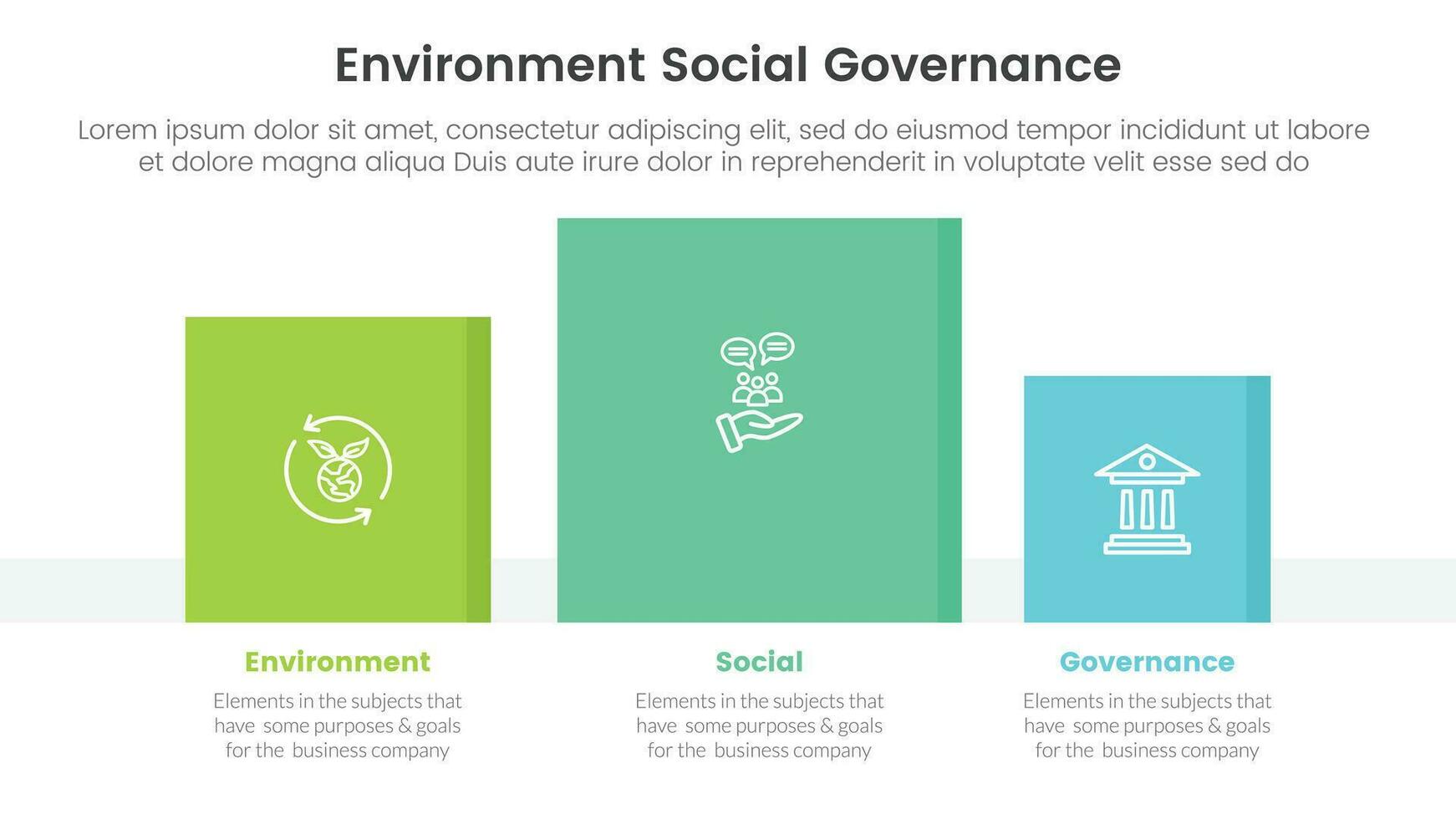 Environment Social Governance

Lorem ipsum dolor sit amet, consectetur adipiscing elit, sed do eiusmod tempor incididunt ut labore et dolore magna aliqua Duis aute irure dolor in reprehenderit in voluptate velit esse sed do

Environment

Elements in the subjects that have some purposes & goals for the business company

Social

Elements in the subjects that have some purposes & goals for the business company

Governance

Elements in the subjects that have some purposes & goals for the business company