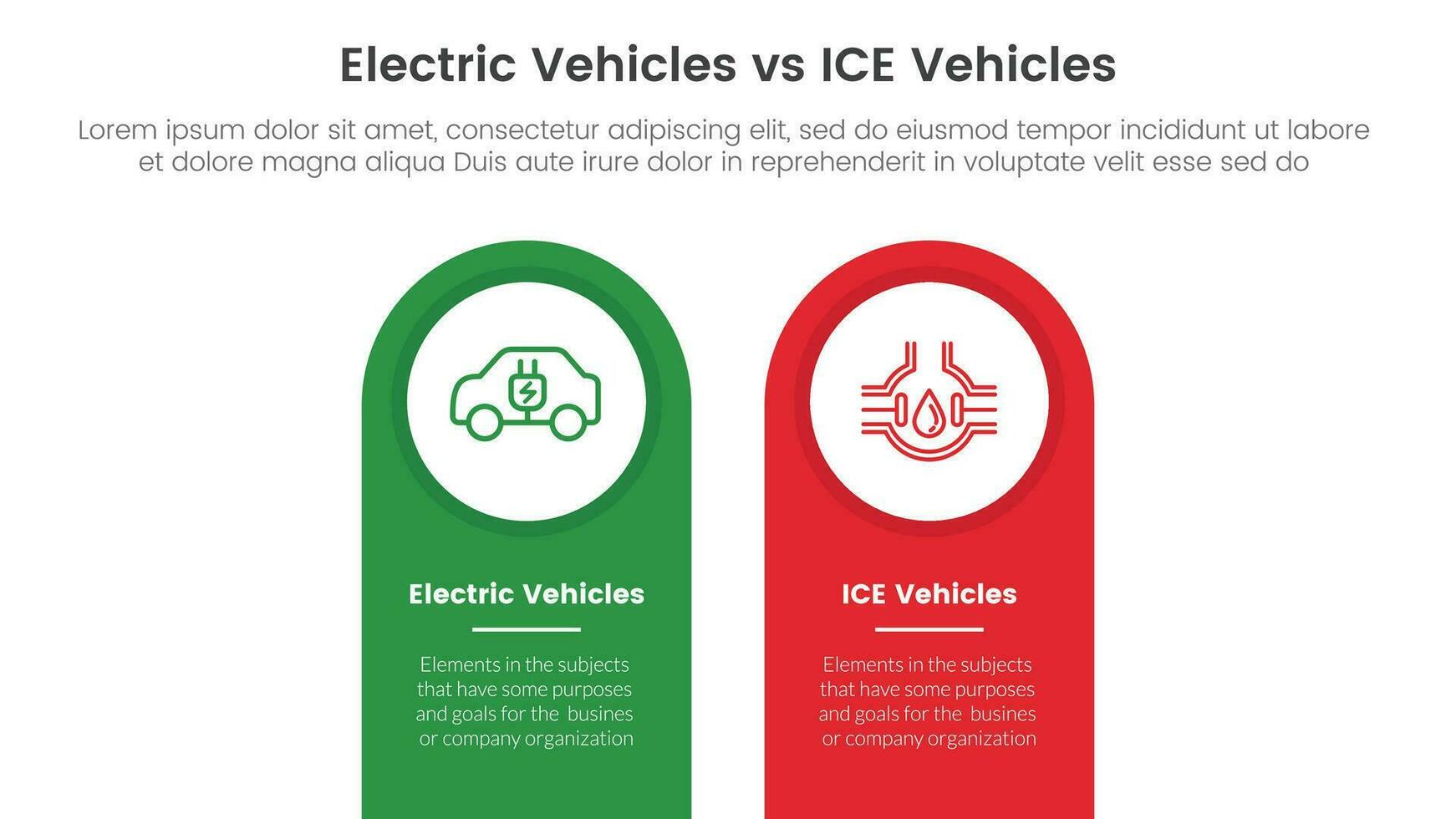 Electric Vehicles vs ICE Vehicles

Lorem ipsum dolor sit amet, consectetur adipiscing elit, sed do eiusmod tempor incididunt ut labore et dolore magna aliqua Duis aute irure dolor in reprehenderit in voluptate velit esse sed do

Electric Vehicles

Elements in the subjects that have some purposes and goals for the busines or company organization

ICE Vehicles

Elements in the subjects that have some purposes and goals for the busines or company organization