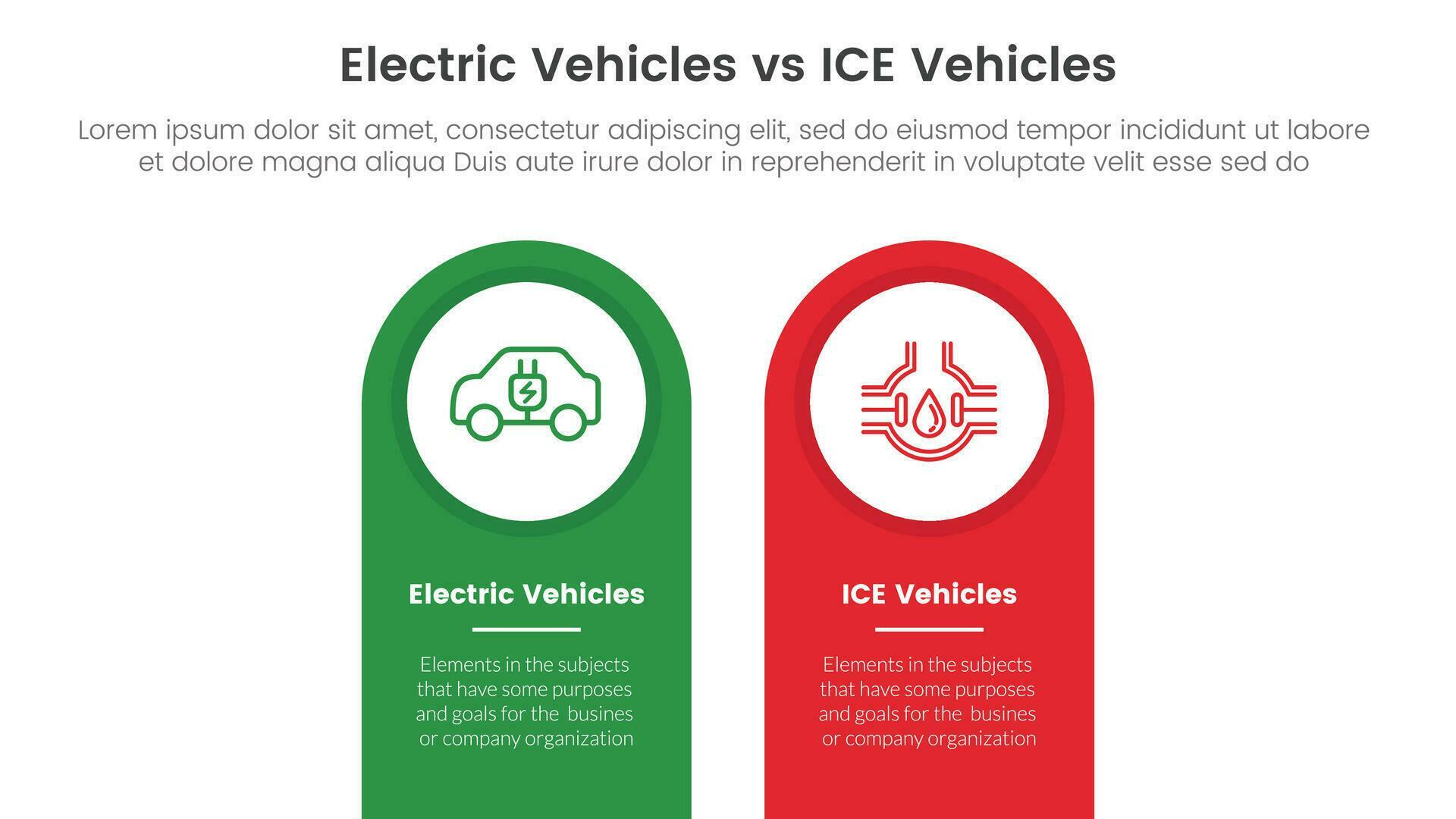 Electric Vehicles vs ICE Vehicles

Lorem ipsum dolor sit amet, consectetur adipiscing elit, sed do eiusmod tempor incididunt ut labore et dolore magna aliqua Duis aute irure dolor in reprehenderit in voluptate velit esse sed do

Electric Vehicles

Elements in the subjects that have some purposes and goals for the busines or company organization

ICE Vehicles

Elements in the subjects that have some purposes and goals for the busines or company organization