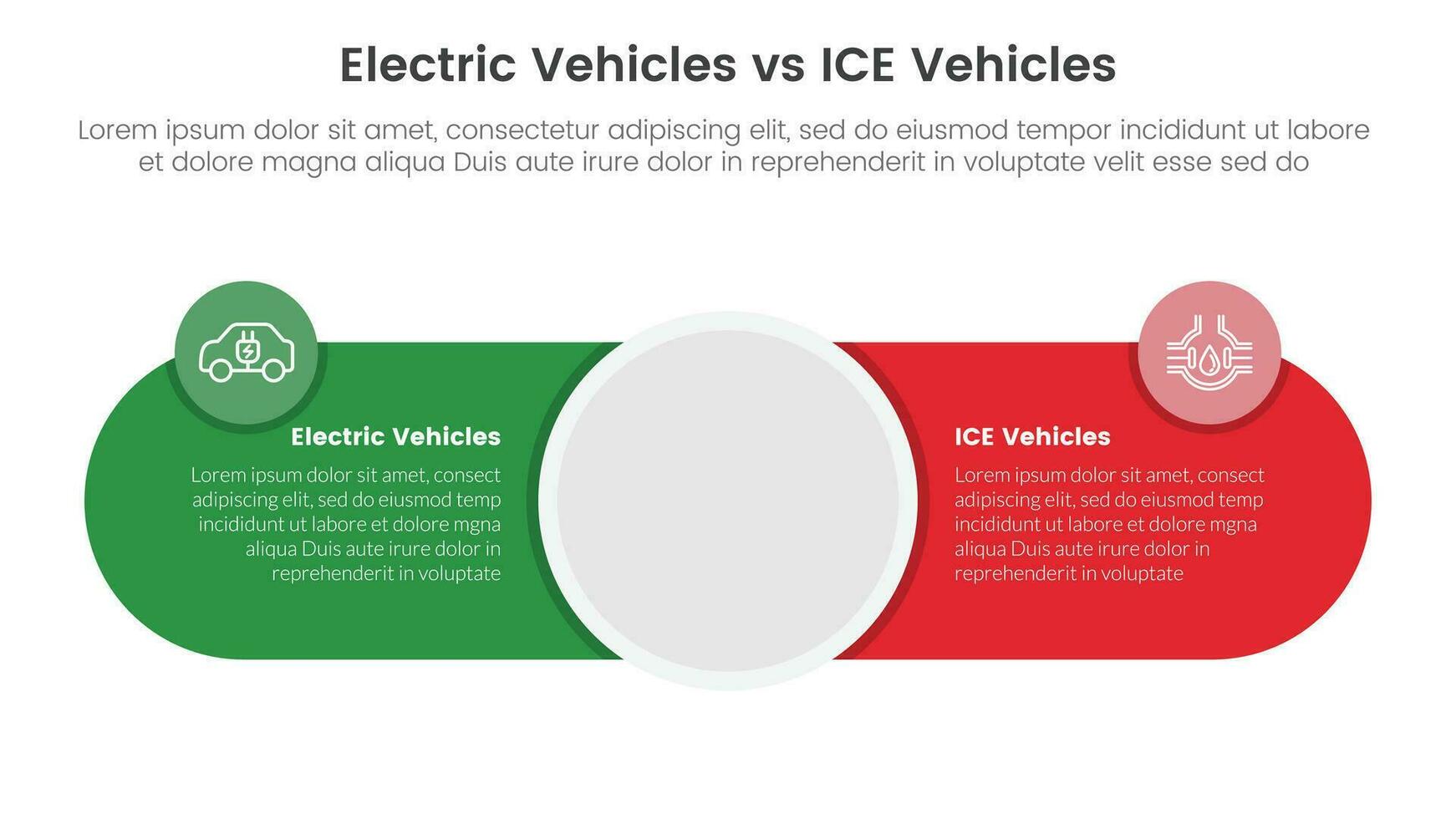 Electric Vehicles vs ICE Vehicles

Lorem ipsum dolor sit amet, consectetur adipiscing elit, sed do eiusmod tempor incididunt ut labore et dolore magna aliqua Duis aute irure dolor in reprehenderit in voluptate velit esse sed do

Electric Vehicles

Lorem ipsum dolor sit amet, consect adipiscing elit, sed do eiusmod temp incididunt ut labore et dolore mgna aliqua Duis aute irure dolor in reprehenderit in voluptate

ICE Vehicles

Lorem ipsum dolor sit amet, consect adipiscing elit, sed do eiusmod temp incididunt ut labore et dolore mgna aliqua Duis aute irure dolor in reprehenderit in voluptate