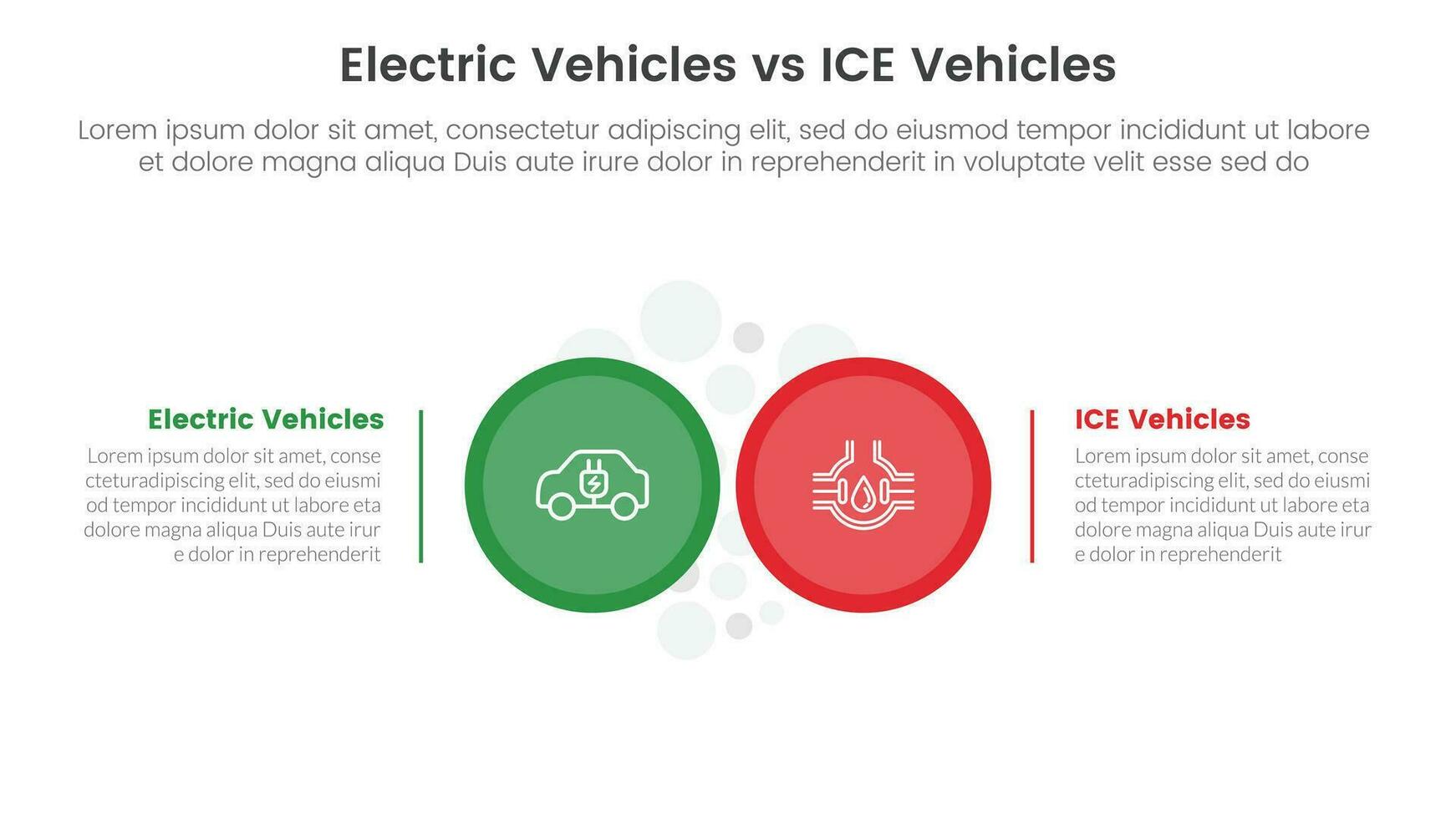 Electric Vehicles vs ICE Vehicles

Lorem ipsum dolor sit amet, consectetur adipiscing elit, sed do eiusmod tempor incididunt ut labore et dolore magna aliqua Duis aute irure dolor in reprehenderit in voluptate velit esse sed do

Electric Vehicles

Lorem ipsum dolor sit amet, conse cteturadipiscing elit, sed do eiusmi od tempor incididunt ut labore eta dolore magna aliqua Duis aute irur e dolor in reprehenderit

ICE Vehicles

Lorem ipsum dolor sit amet, conse cteturadipiscing elit, sed do eiusmi od tempor incididunt ut labore eta dolore magna aliqua Duis aute irur e dolor in reprehenderit