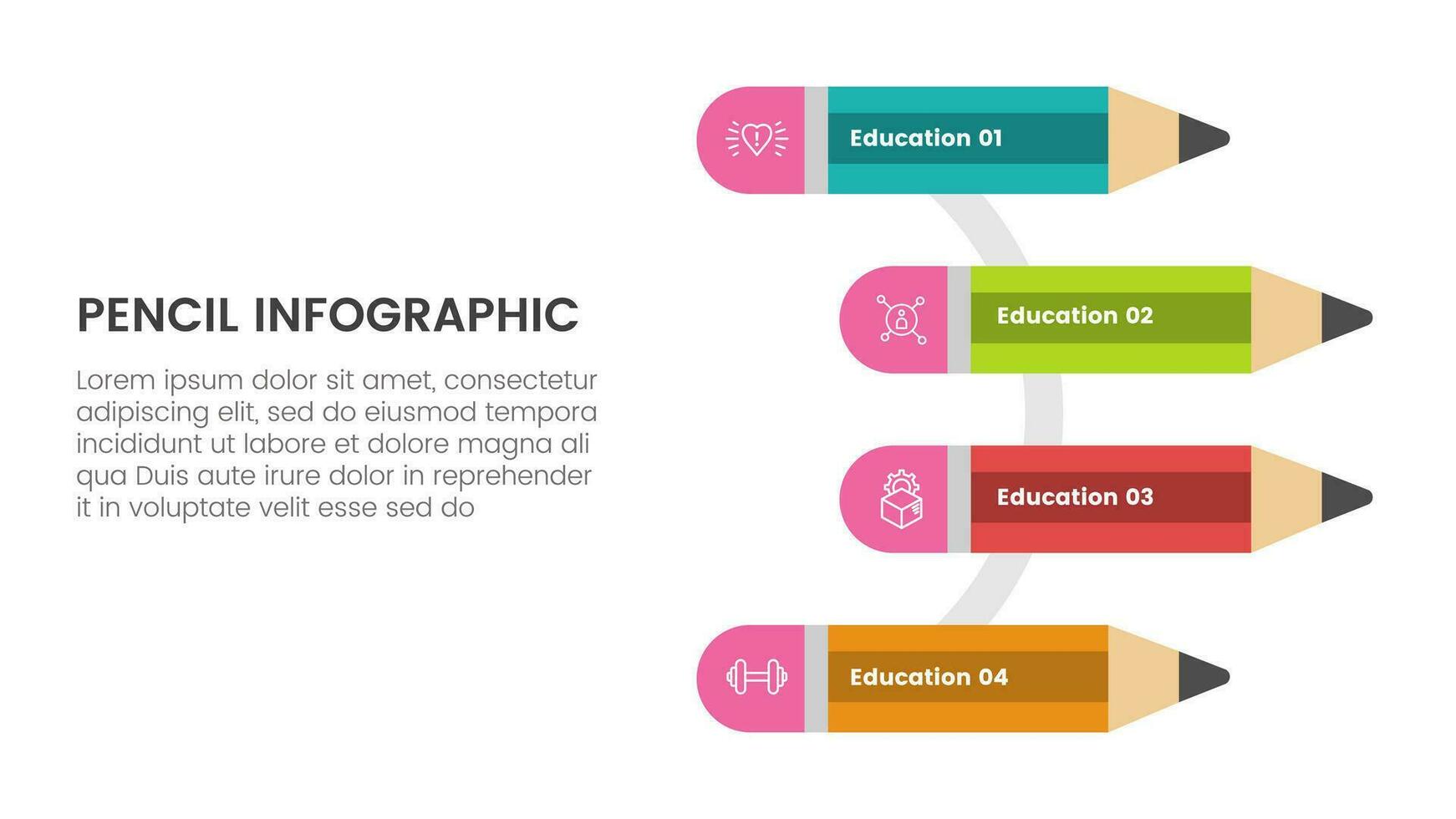 PENCIL INFOGRAPHIC

Lorem ipsum dolor sit amet, consectetur adipiscing elit, sed do eiusmod tempora incididunt ut labore et dolore magna ali qua Duis aute irure dolor in reprehender it in voluptate velit esse sed do

Education 01

Education 02

Education 03

Education 04