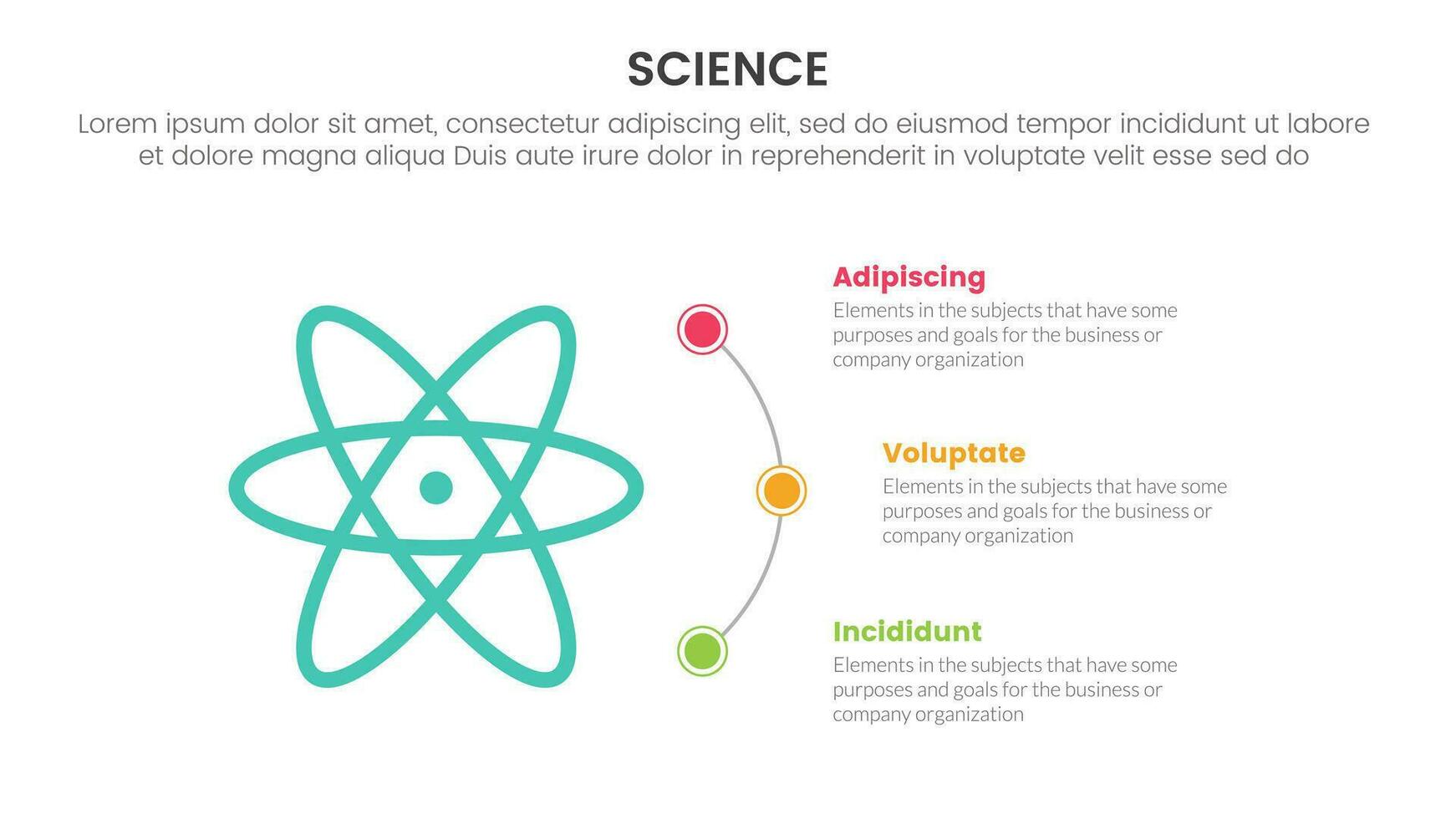 SCIENCE

Lorem ipsum dolor sit amet, consectetur adipiscing elit, sed do eiusmod tempor incididunt ut labore et dolore magna aliqua Duis aute irure dolor in reprehenderit in voluptate velit esse sed do

Adipiscing
Elements in the subjects that have some purposes and goals for the business or company organization

Voluptate
Elements in the subjects that have some purposes and goals for the business or company organization

Incididunt
Elements in the subjects that have some purposes and goals for the business or company organization