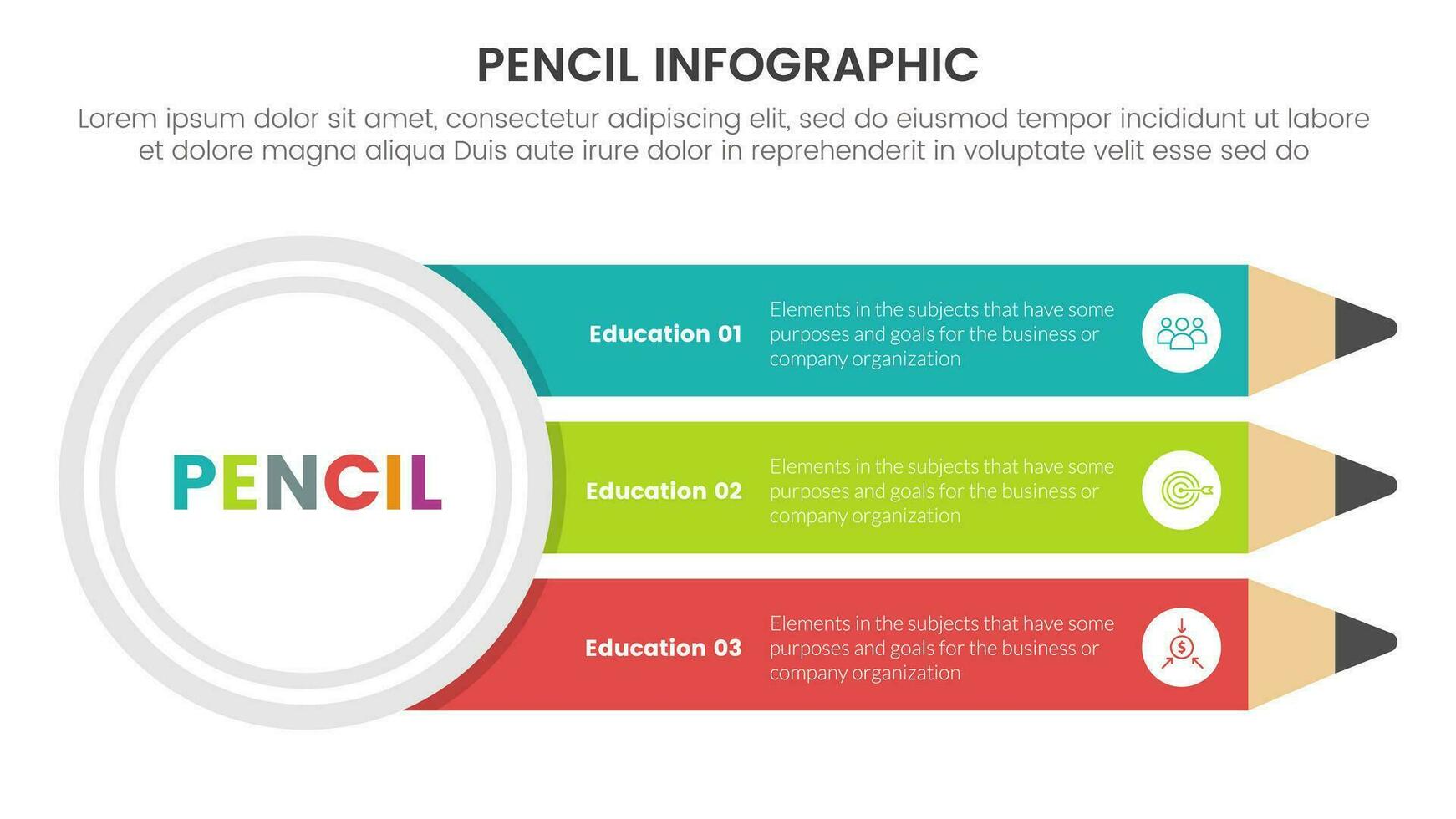 PENCIL INFOGRAPHIC

Lorem ipsum dolor sit amet, consectetur adipiscing elit, sed do eiusmod tempor incididunt ut labore et dolore magna aliqua Duis aute irure dolor in reprehenderit in voluptate velit esse sed do

PENCIL

Education 01

Elements in the subjects that have some purposes and goals for the business or company organization

Education 02

Elements in the subjects that have some purposes and goals for the business or company organization

Education 03

Elements in the subjects that have some purposes and goals for the business or company organization