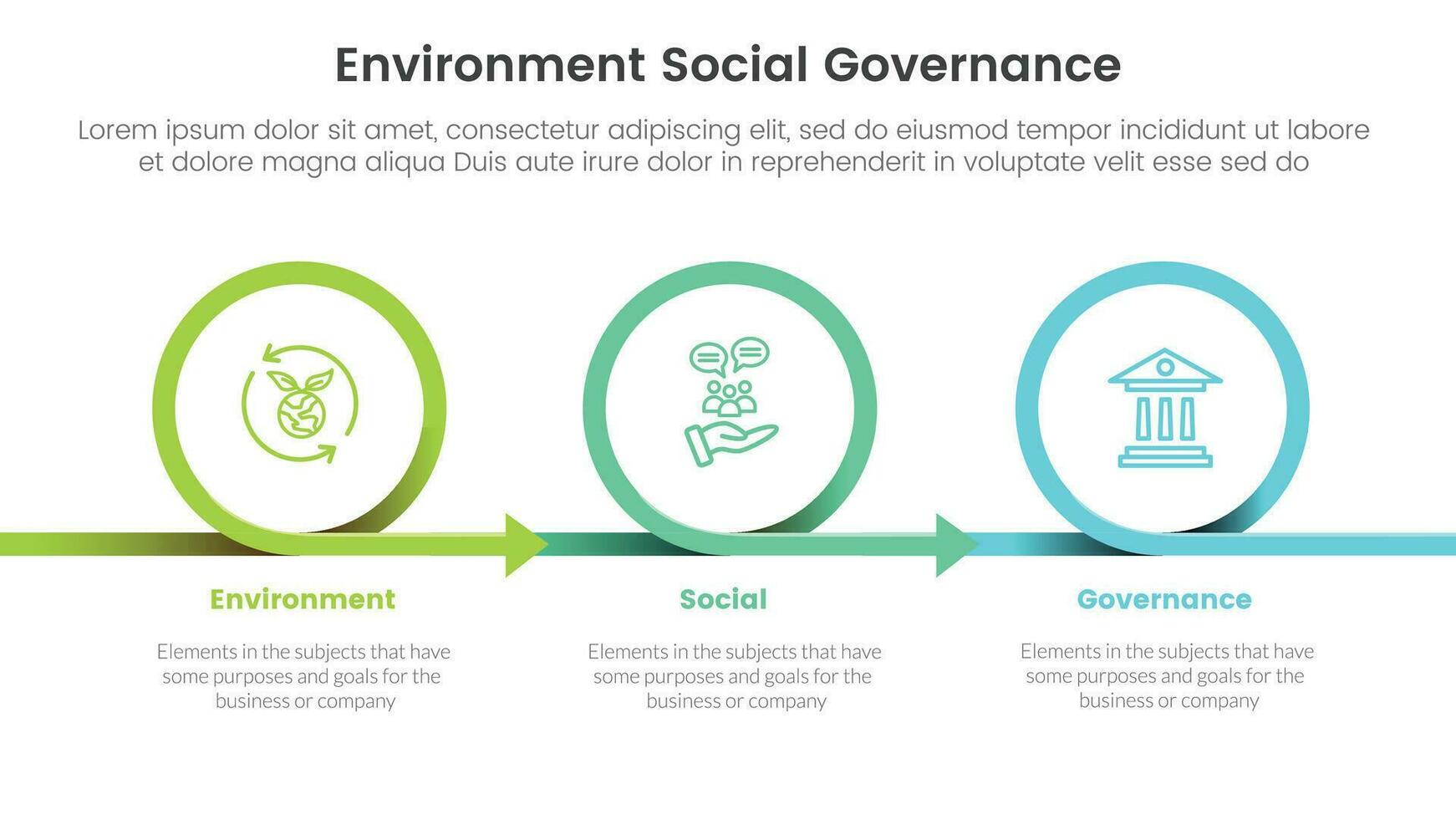 Environment Social Governance

Lorem ipsum dolor sit amet, consectetur adipiscing elit, sed do eiusmod tempor incididunt ut labore et dolore magna aliqua Duis aute irure dolor in reprehenderit in voluptate velit esse sed do

Environment

Elements in the subjects that have some purposes and goals for the business or company

Social

Elements in the subjects that have some purposes and goals for the business or company

Governance

Elements in the subjects that have some purposes and goals for the business or company