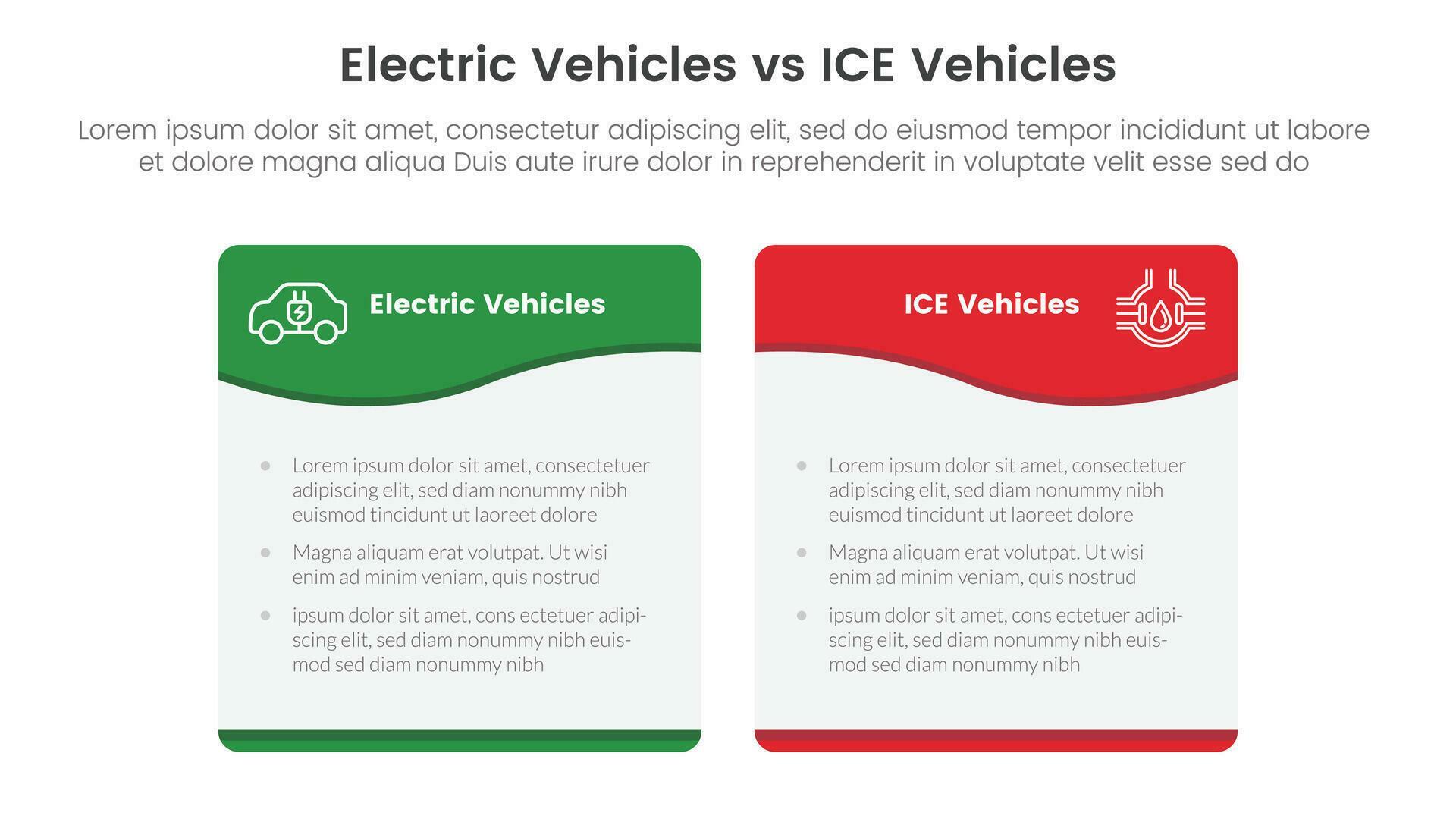 Electric Vehicles vs ICE Vehicles

Lorem ipsum dolor sit amet, consectetur adipiscing elit, sed do eiusmod tempor incididunt ut labore et dolore magna aliqua Duis aute irure dolor in reprehenderit in voluptate velit esse sed do

Electric Vehicles

- Lorem ipsum dolor sit amet, consectetuer adipiscing elit, sed diam nonummy nibh euismod tincidunt ut laoreet dolore
- Magna aliquam erat volutpat. Ut wisi enim ad minim veniam, quis nostrud
- ipsum dolor sit amet, cons ectetuer adipiscing elit, sed diam nonummy nibh euismod sed diam nonummy nibh

ICE Vehicles

- Lorem ipsum dolor sit amet, consectetuer adipiscing elit, sed diam nonummy nibh euismod tincidunt ut laoreet dolore
- Magna aliquam erat volutpat. Ut wisi enim ad minim veniam, quis nostrud
- ipsum dolor sit amet, cons ectetuer adipiscing elit, sed diam nonummy nibh euismod sed diam nonummy nibh