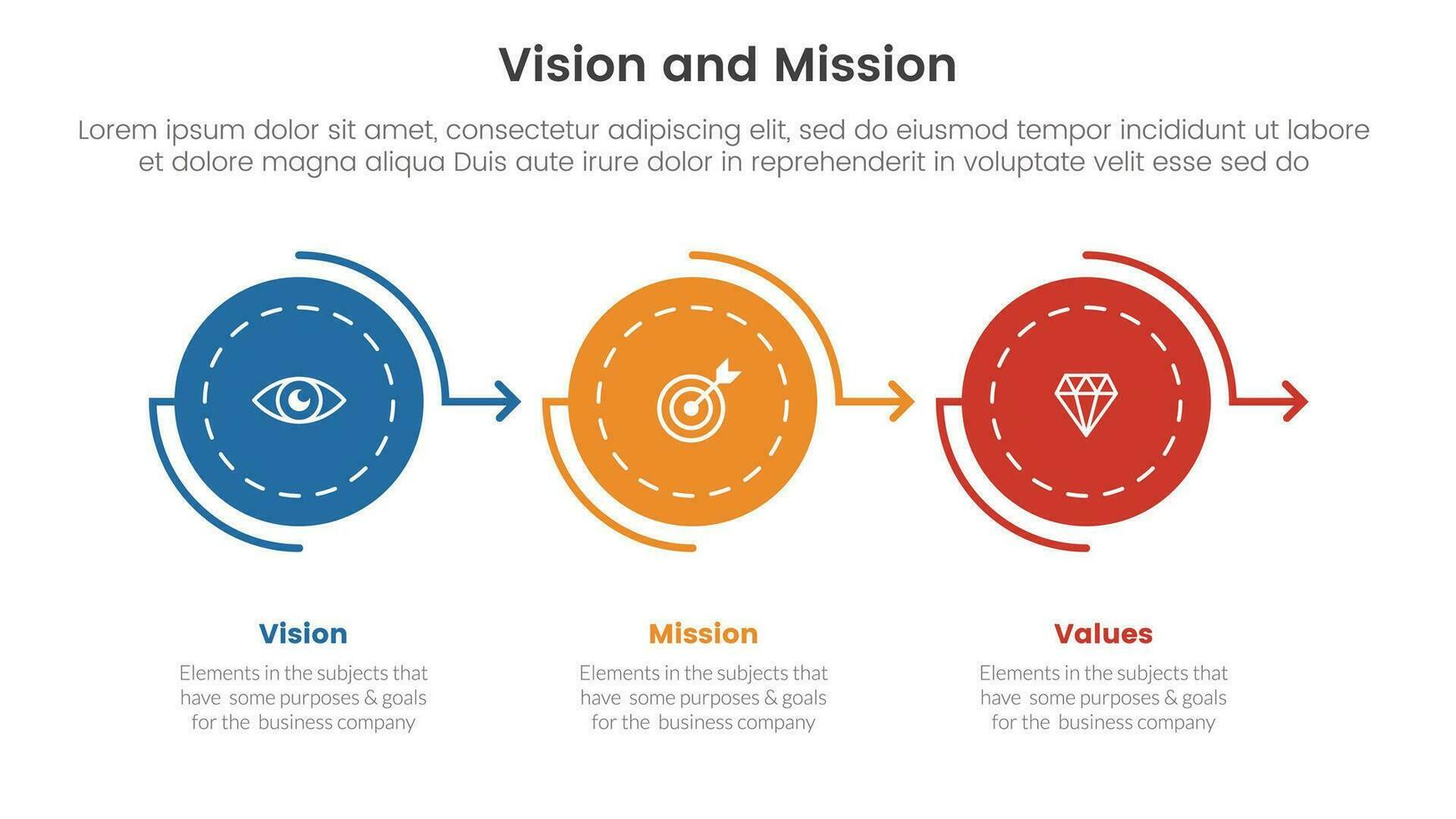 Vision and Mission

Lorem ipsum dolor sit amet, consectetur adipiscing elit, sed do eiusmod tempor incididunt ut labore et dolore magna aliqua Duis aute irure dolor in reprehenderit in voluptate velit esse sed do

Vision

Elements in the subjects that have some purposes & goals for the business company

Mission

Elements in the subjects that have some purposes & goals for the business company

Values

Elements in the subjects that have some purposes & goals for the business company