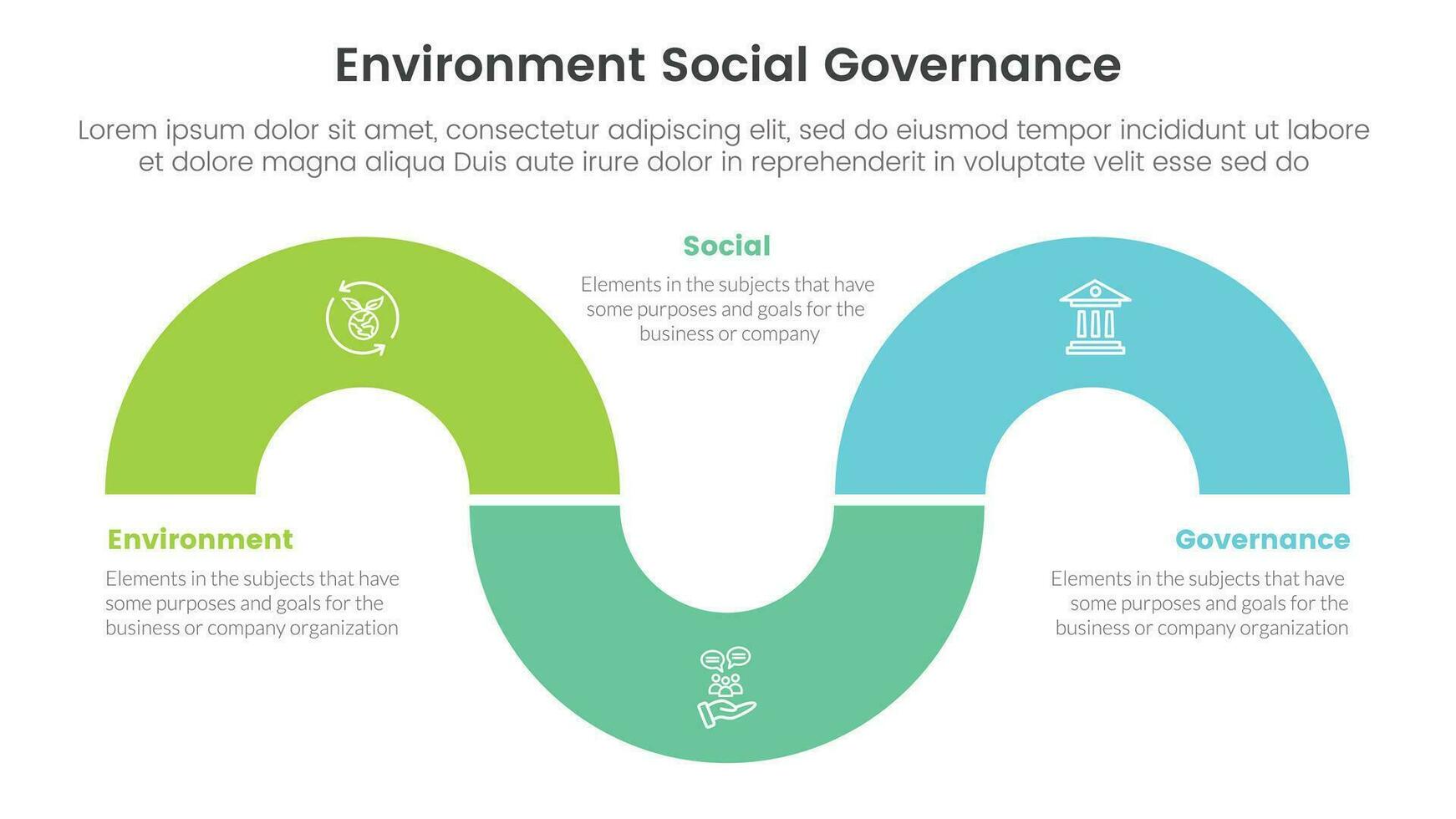 Environment Social Governance

Lorem ipsum dolor sit amet, consectetur adipiscing elit, sed do eiusmod tempor incididunt ut labore et dolore magna aliqua Duis aute irure dolor in reprehenderit in voluptate velit esse sed do

Social

Elements in the subjects that have some purposes and goals for the business or company

Environment

Elements in the subjects that have some purposes and goals for the business or company organization

Governance

Elements in the subjects that have some purposes and goals for the business or company organization