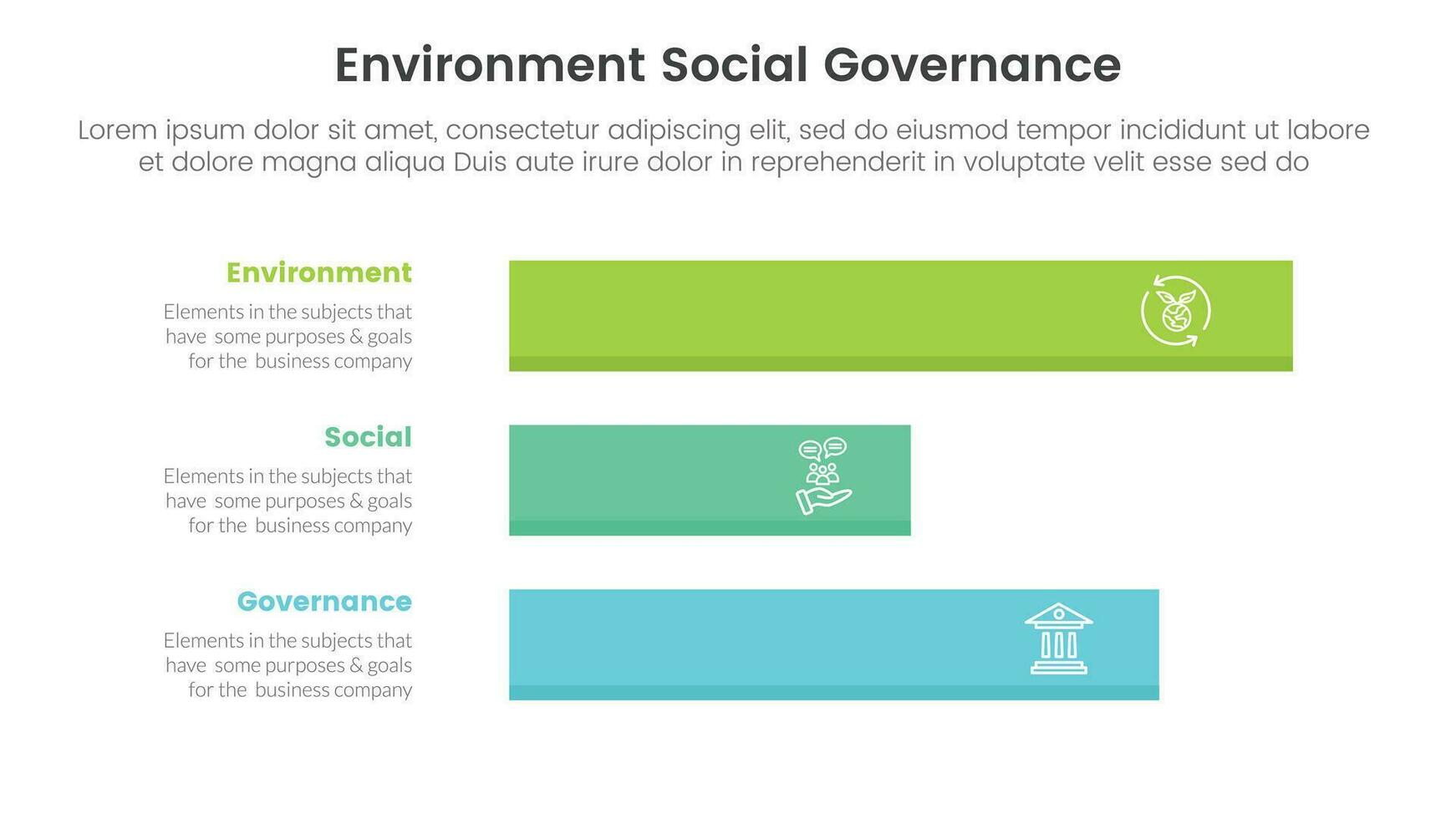 Environment Social Governance

Lorem ipsum dolor sit amet, consectetur adipiscing elit, sed do eiusmod tempor incididunt ut labore et dolore magna aliqua Duis aute irure dolor in reprehenderit in voluptate velit esse sed do

Environment
Elements in the subjects that have some purposes & goals for the business company

Social
Elements in the subjects that have some purposes & goals for the business company

Governance
Elements in the subjects that have some purposes & goals for the business company