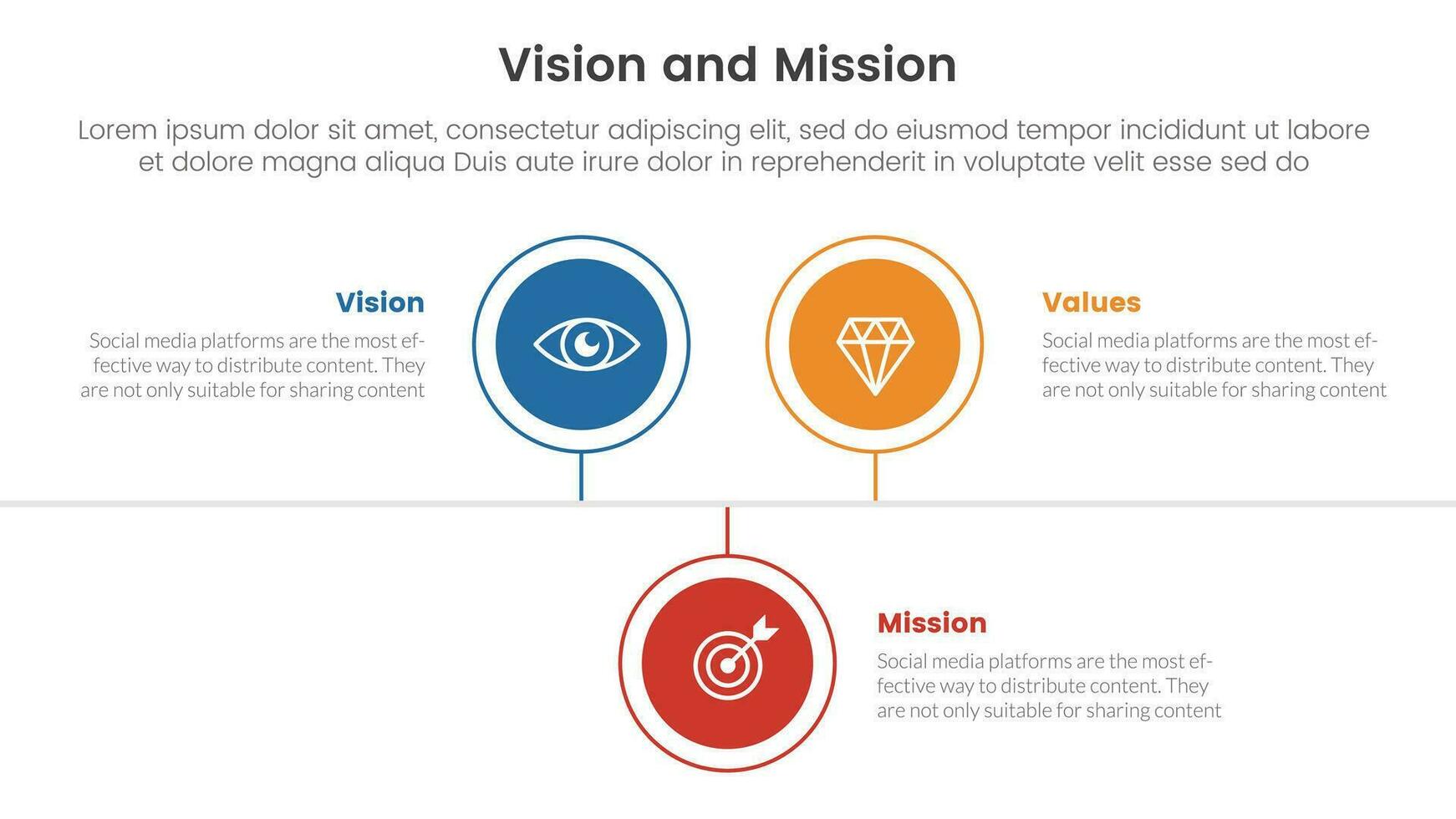 Vision and Mission

Lorem ipsum dolor sit amet, consectetur adipiscing elit, sed do eiusmod tempor incididunt ut labore et dolore magna aliqua Duis aute irure dolor in reprehenderit in voluptate velit esse sed do

Vision

Social media platforms are the most effective way to distribute content. They are not only suitable for sharing content

Values

Social media platforms are the most effective way to distribute content. They are not only suitable for sharing content

Mission

Social media platforms are the most effective way to distribute content. They are not only suitable for sharing content