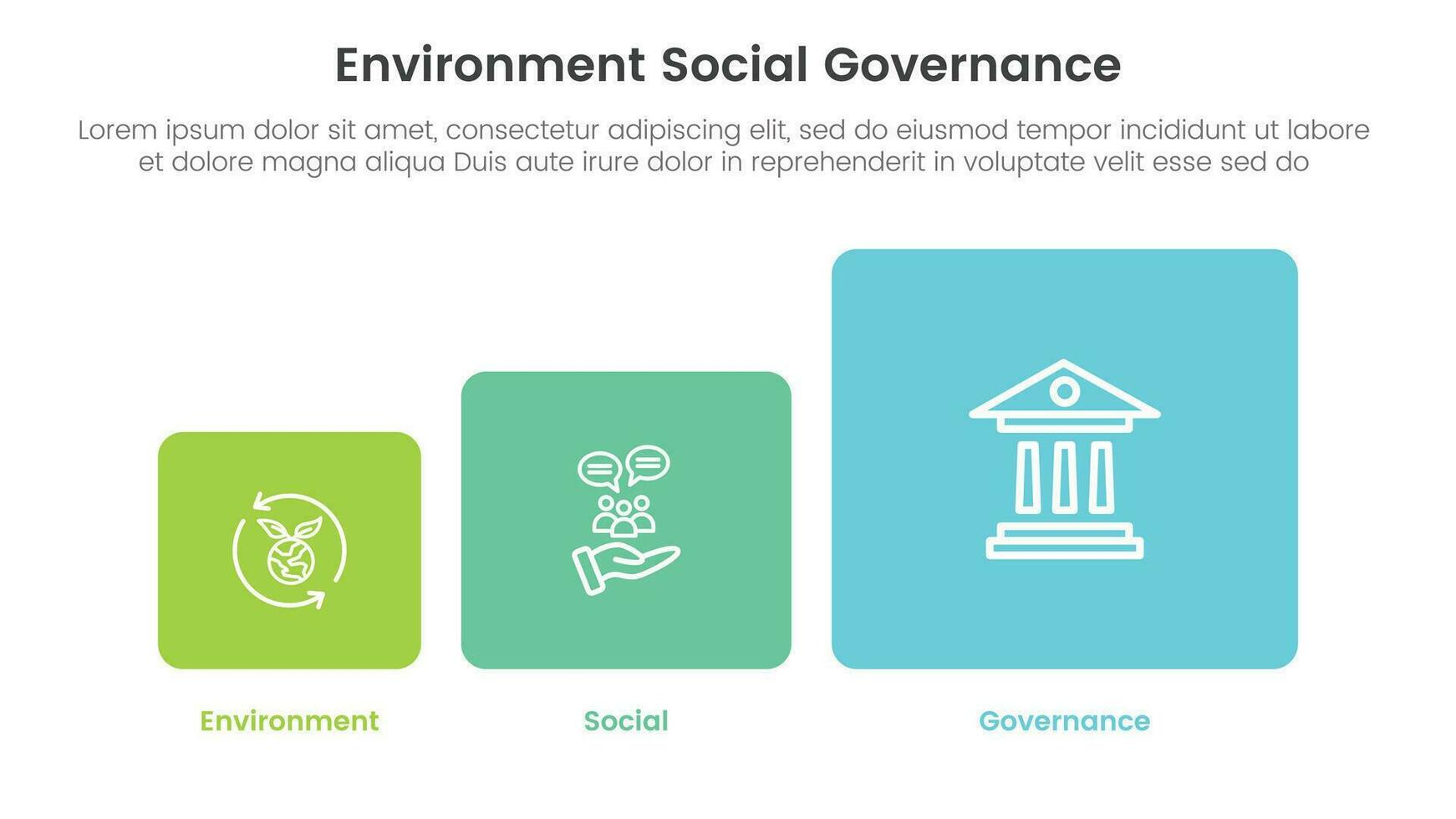 Environment Social Governance

Lorem ipsum dolor sit amet, consectetur adipiscing elit, sed do eiusmod tempor incididunt ut labore et dolore magna aliqua Duis aute irure dolor in reprehenderit in voluptate velit esse sed do

Environment

Social

Governance