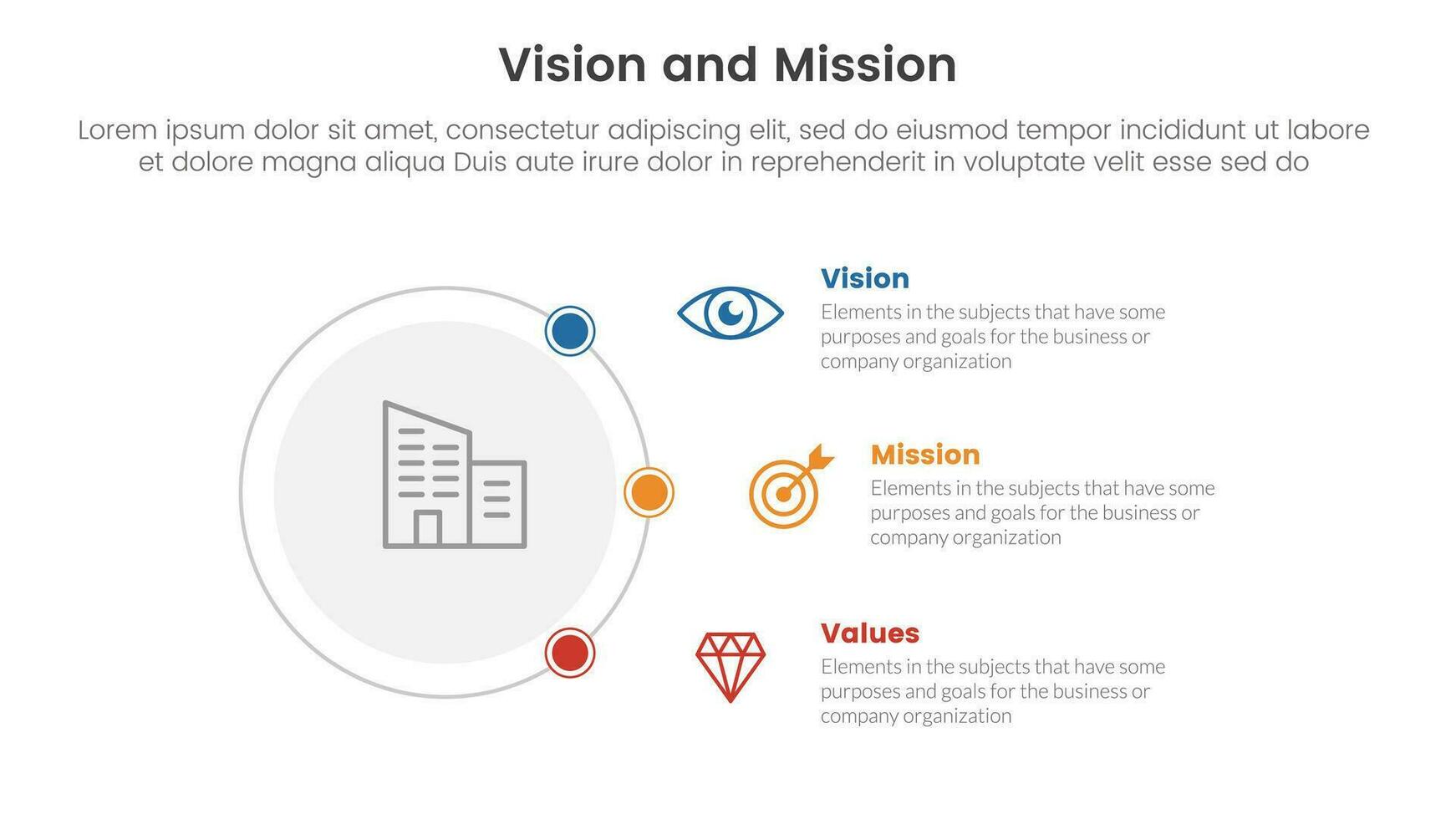 Vision and Mission

Lorem ipsum dolor sit amet, consectetur adipiscing elit, sed do eiusmod tempor incididunt ut labore et dolore magna aliqua Duis aute irure dolor in reprehenderit in voluptate velit esse sed do

Vision
Elements in the subjects that have some purposes and goals for the business or company organization

Mission
Elements in the subjects that have some purposes and goals for the business or company organization

Values
Elements in the subjects that have some purposes and goals for the business or company organization