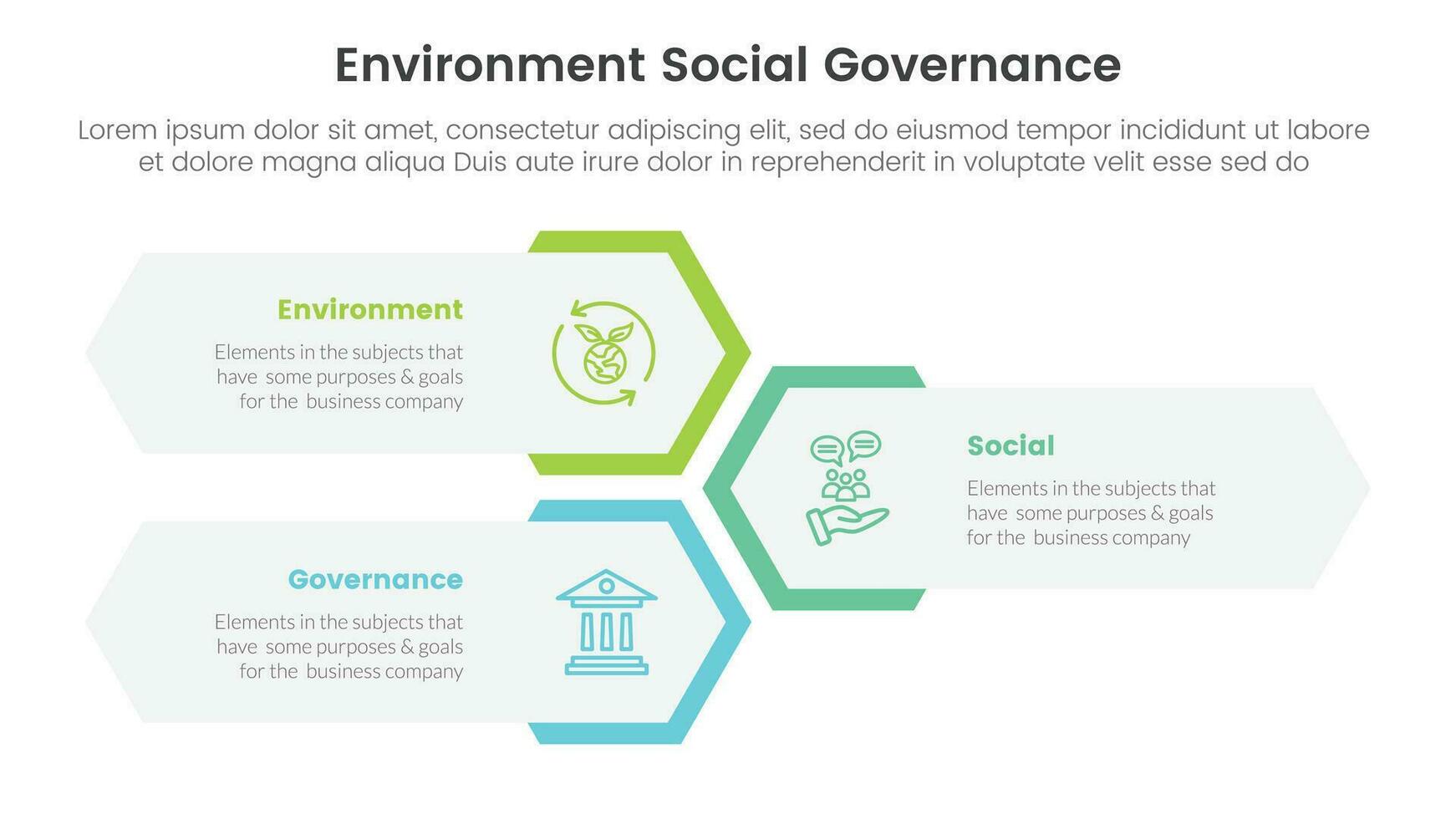 Environment Social Governance

Lorem ipsum dolor sit amet, consectetur adipiscing elit, sed do eiusmod tempor incididunt ut labore et dolore magna aliqua Duis aute irure dolor in reprehenderit in voluptate velit esse sed do

Environment

Elements in the subjects that have some purposes & goals for the business company

Social

Elements in the subjects that have some purposes & goals for the business company

Governance

Elements in the subjects that have some purposes & goals for the business company