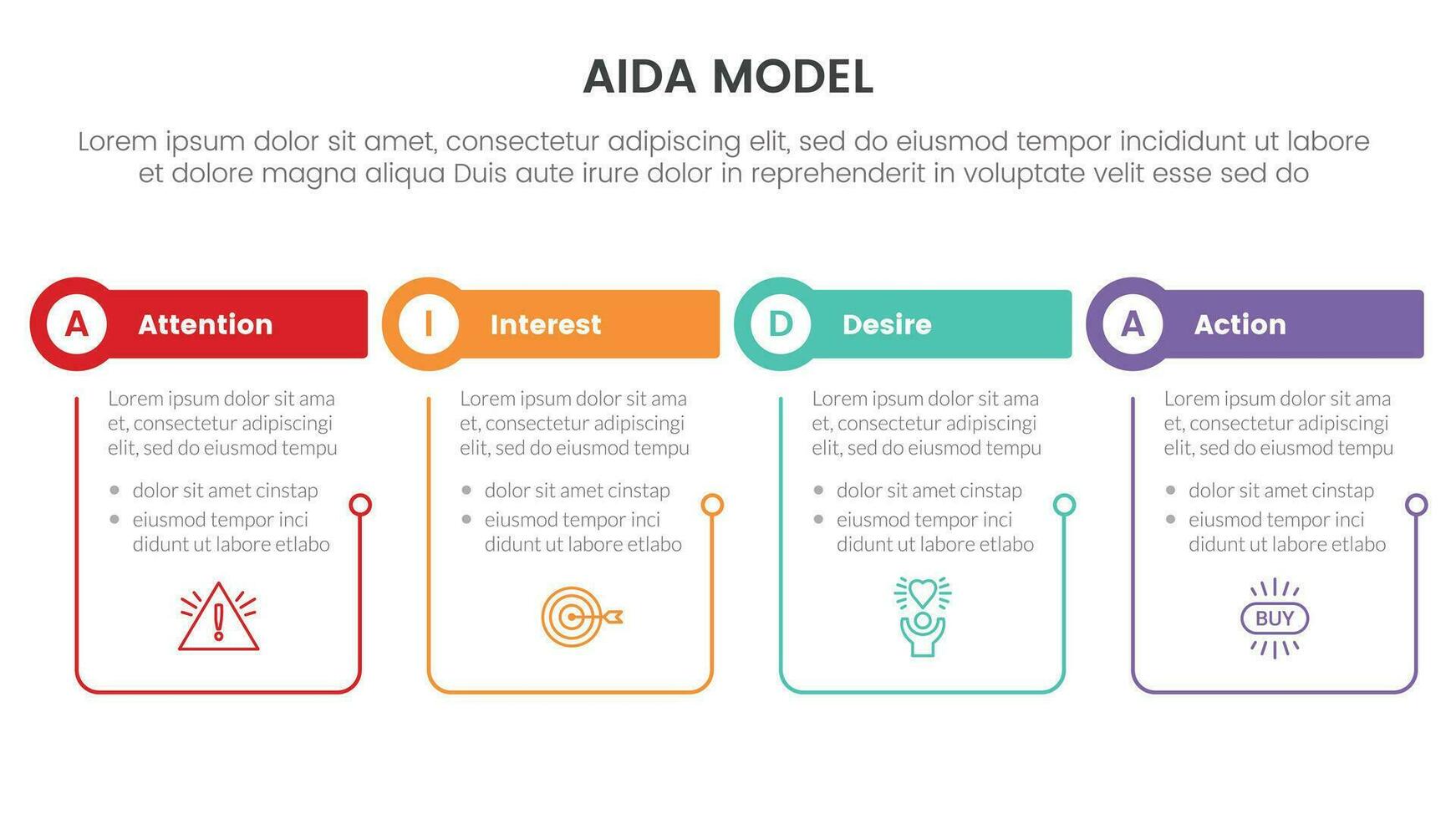 AIDA MODEL

Lorem ipsum dolor sit amet, consectetur adipiscing elit, sed do eiusmod tempor incididunt ut labore et dolore magna aliqua Duis aute irure dolor in reprehenderit in voluptate velit esse sed do

A Attention

Lorem ipsum dolor sit ama et, consectetur adipiscingi elit, sed do eiusmod tempu

- dolor sit amet cinstap
- eiusmod tempor inci didunt ut labore etlabo

I Interest

Lorem ipsum dolor sit ama et, consectetur adipiscingi elit, sed do eiusmod tempu

- dolor sit amet cinstap
- eiusmod tempor inci didunt ut labore etlabo

D Desire

Lorem ipsum dolor sit ama et, consectetur adipiscingi elit, sed do eiusmod tempu

- dolor sit amet cinstap
- eiusmod tempor inci didunt ut labore etlabo

A Action

Lorem ipsum dolor sit ama et, consectetur adipiscingi elit, sed do eiusmod tempu

- dolor sit amet cinstap
- eiusmod tempor inci didunt ut labore etlabo

BUY