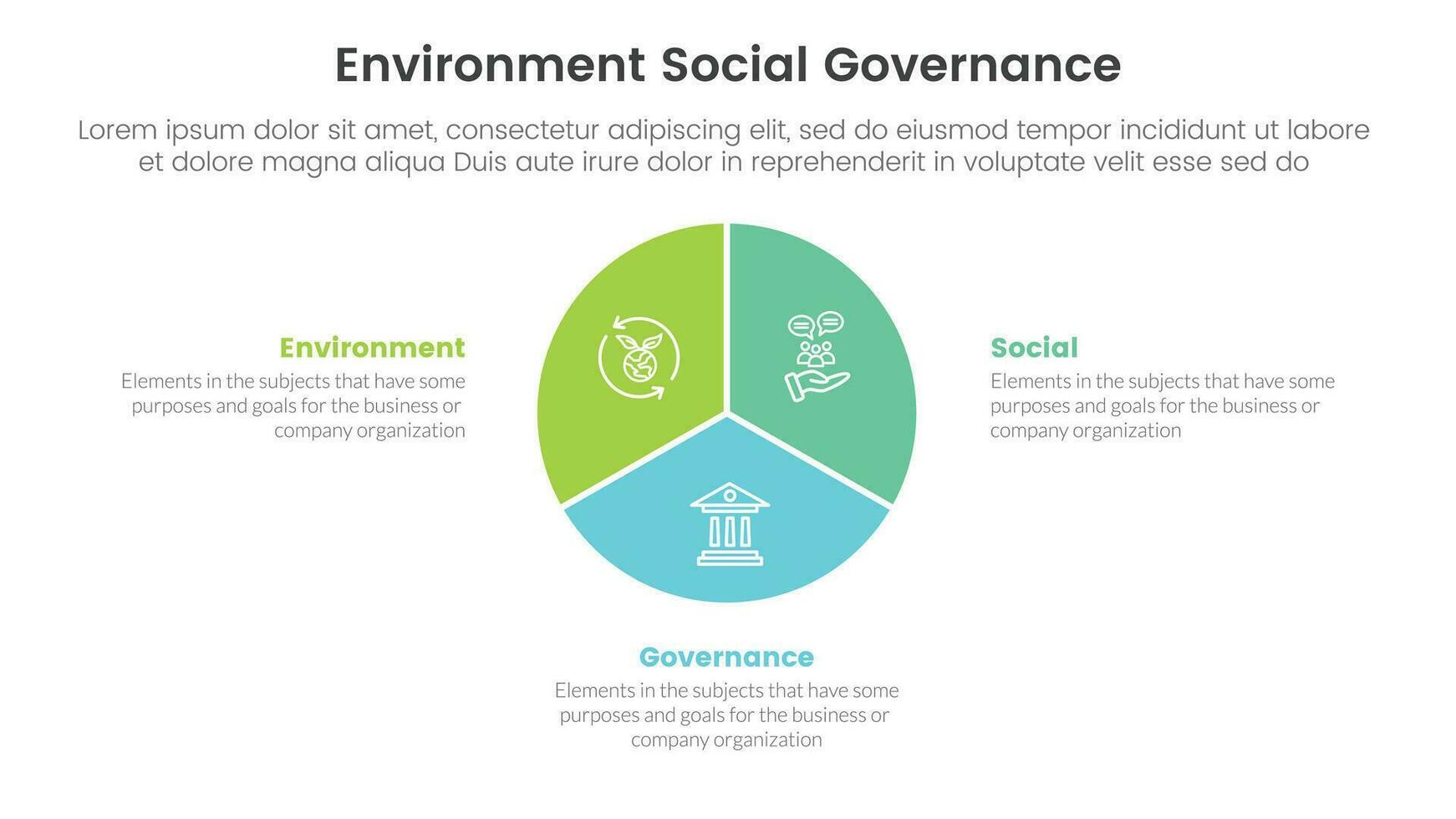 Environment Social Governance

Lorem ipsum dolor sit amet, consectetur adipiscing elit, sed do eiusmod tempor incididunt ut labore et dolore magna aliqua Duis aute irure dolor in reprehenderit in voluptate velit esse sed do

Environment
Elements in the subjects that have some purposes and goals for the business or company organization

Social
Elements in the subjects that have some purposes and goals for the business or company organization

Governance
Elements in the subjects that have some purposes and goals for the business or company organization