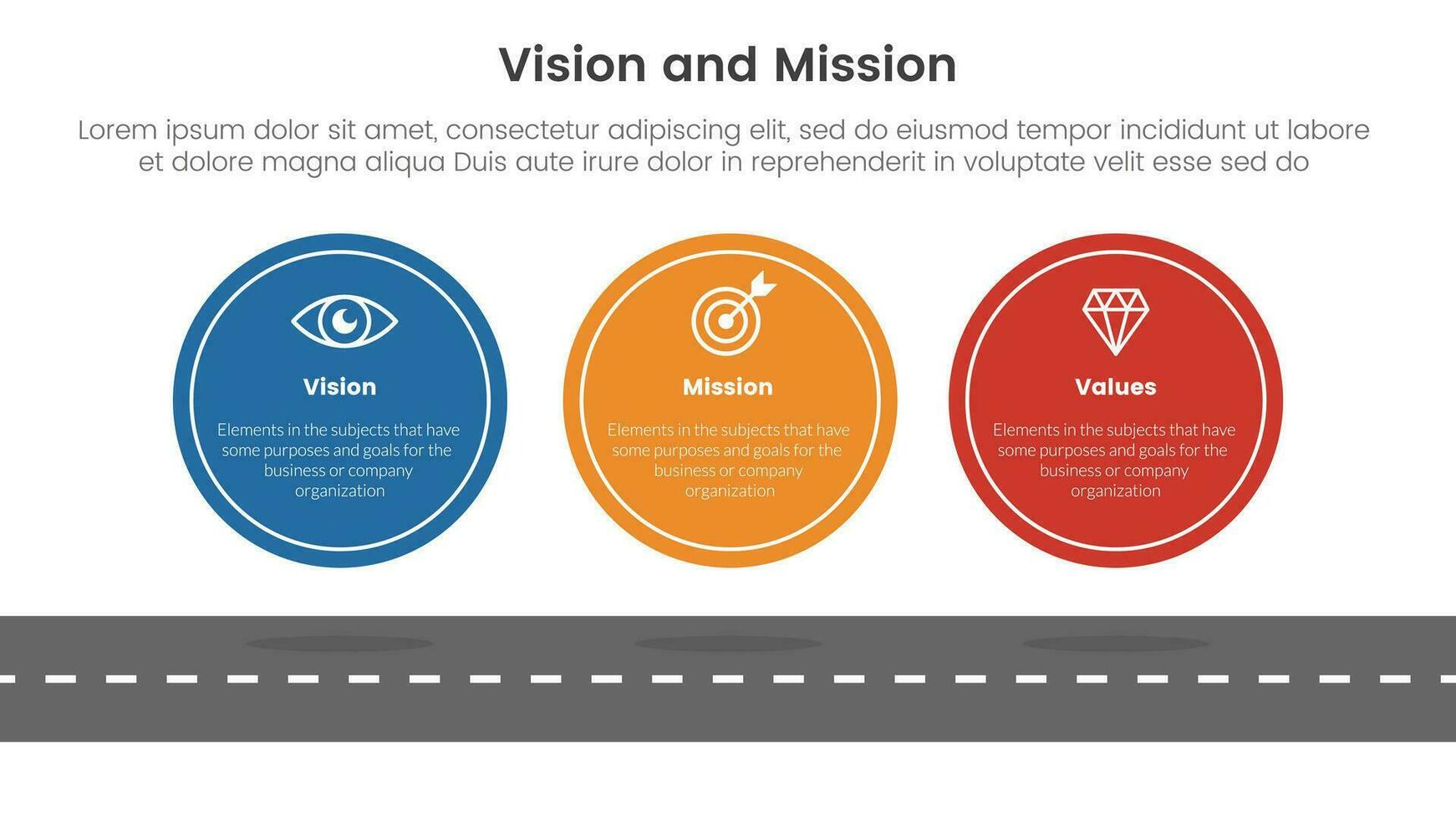 Vision and Mission

Lorem ipsum dolor sit amet, consectetur adipiscing elit, sed do eiusmod tempor incididunt ut labore et dolore magna aliqua Duis aute irure dolor in reprehenderit in voluptate velit esse sed do

Vision

Elements in the subjects that have some purposes and goals for the business or company organization

Mission

Elements in the subjects that have some purposes and goals for the business or company organization

Values

Elements in the subjects that have some purposes and goals for the business or company organization