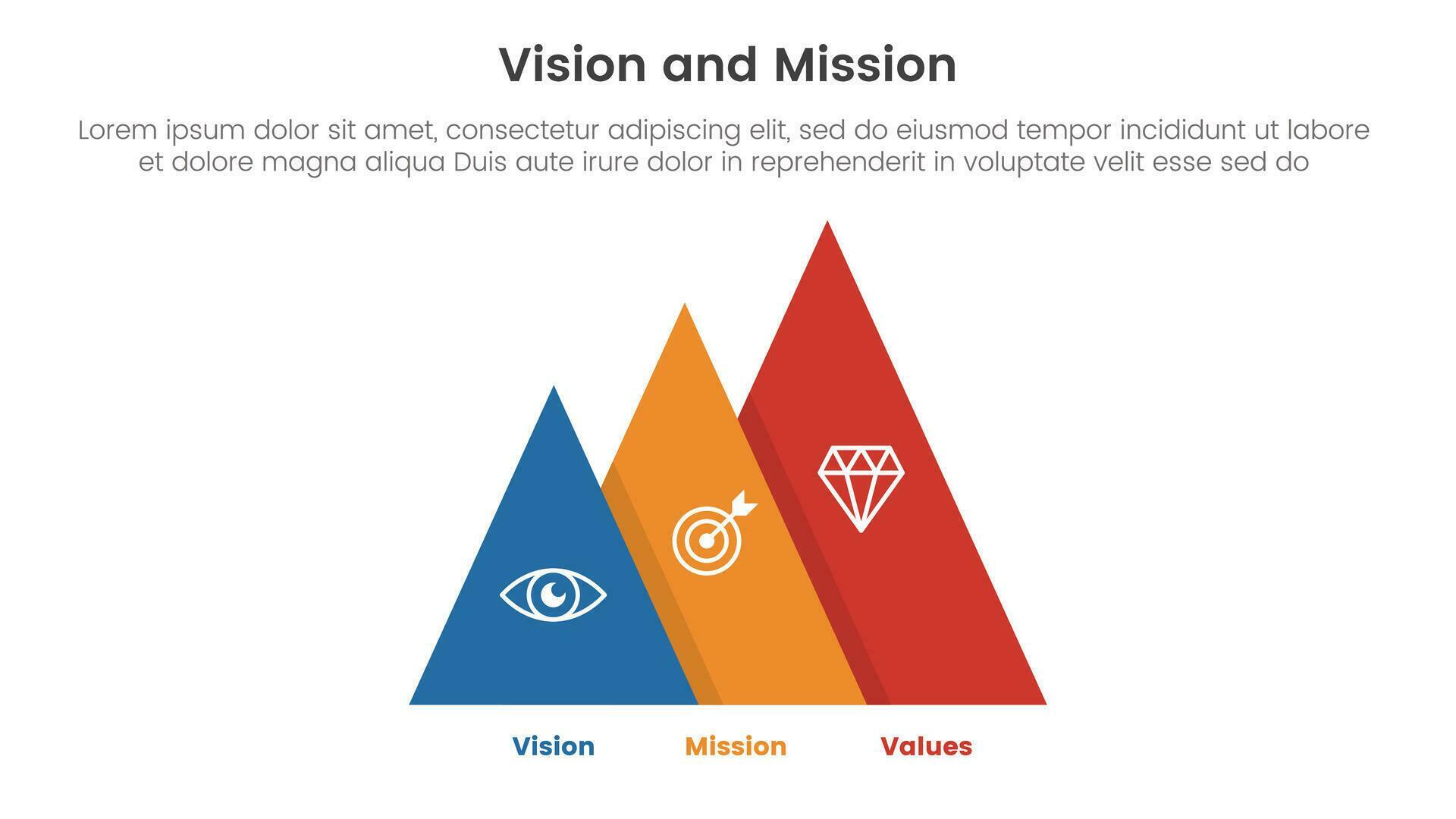 Vision and Mission

Lorem ipsum dolor sit amet, consectetur adipiscing elit, sed do eiusmod tempor incididunt ut labore et dolore magna aliqua Duis aute irure dolor in reprehenderit in voluptate velit esse sed do

Vision
Mission
Values