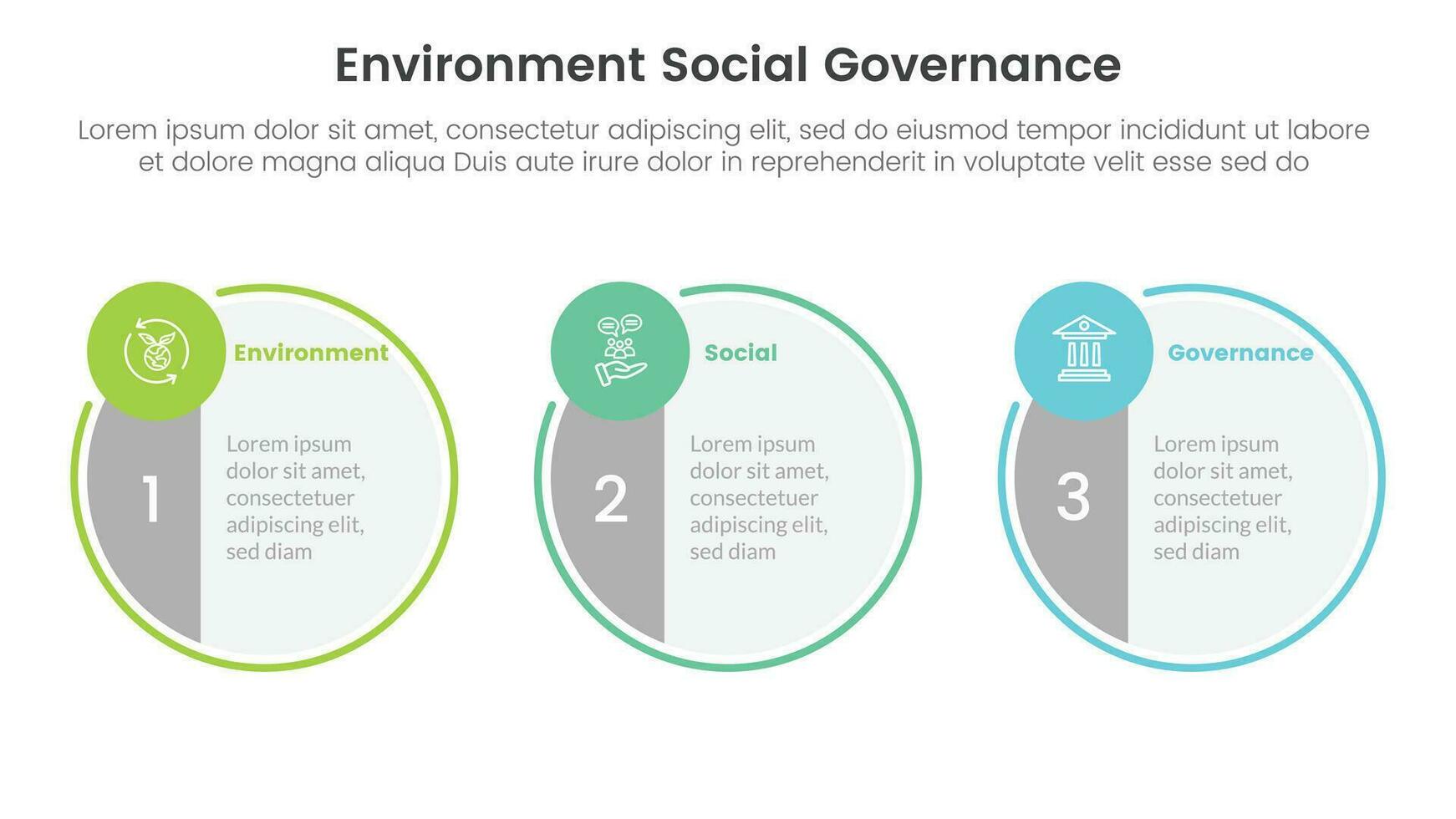 Environment Social Governance

Lorem ipsum dolor sit amet, consectetur adipiscing elit, sed do eiusmod tempor incididunt ut labore et dolore magna aliqua Duis aute irure dolor in reprehenderit in voluptate velit esse sed do

Environment

1

Lorem ipsum dolor sit amet, consectetuer adipiscing elit, sed diam

Social

2

Lorem ipsum dolor sit amet, consectetuer adipiscing elit, sed diam

Governance

3

Lorem ipsum dolor sit amet, consectetuer adipiscing elit, sed diam