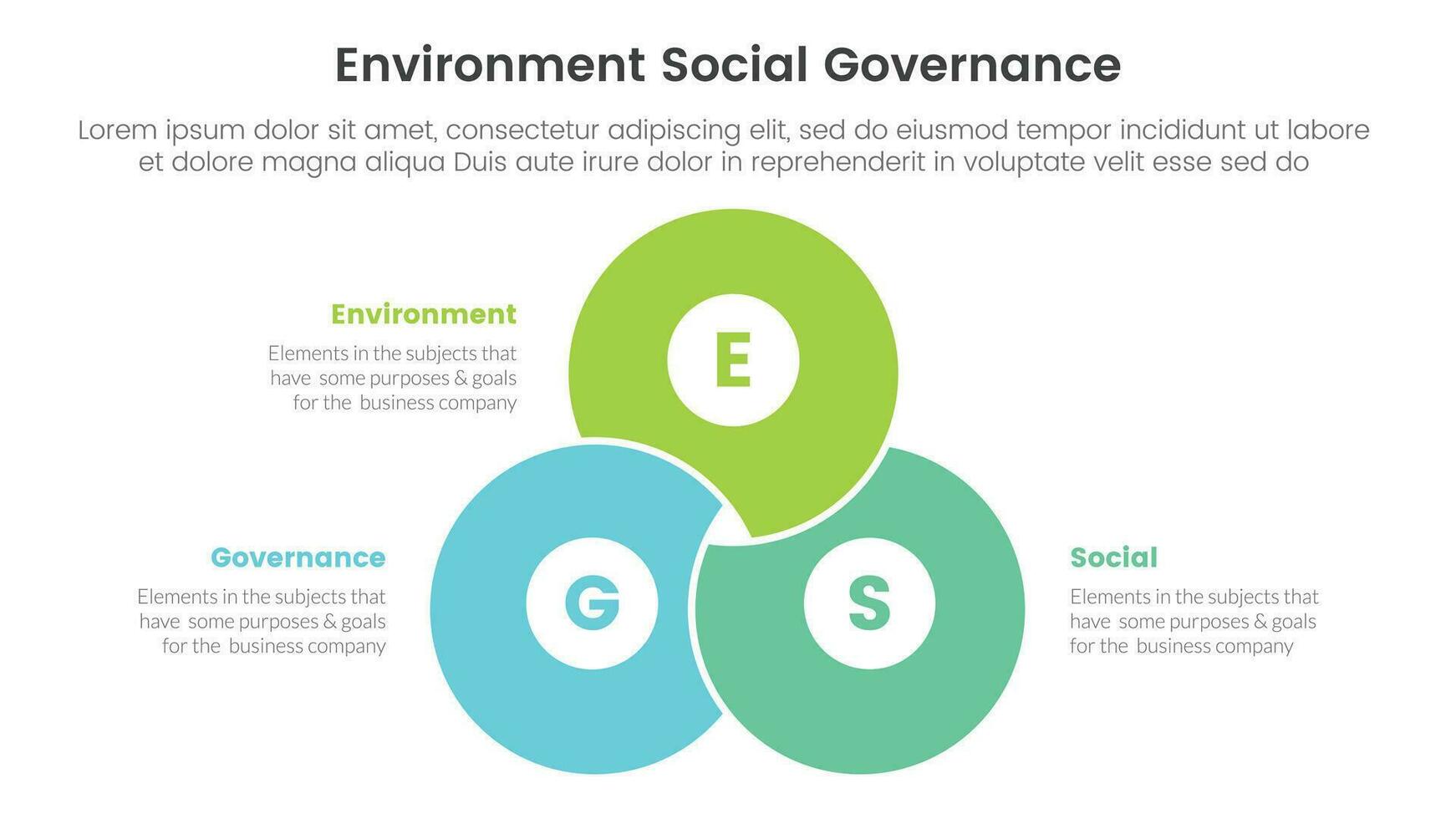 Environment Social Governance

Lorem ipsum dolor sit amet, consectetur adipiscing elit, sed do eiusmod tempor incididunt ut labore et dolore magna aliqua Duis aute irure dolor in reprehenderit in voluptate velit esse sed do

Environment
Elements in the subjects that have some purposes & goals for the business company

E

Governance
Elements in the subjects that have some purposes & goals for the business company

G

S

Social
Elements in the subjects that have some purposes & goals for the business company