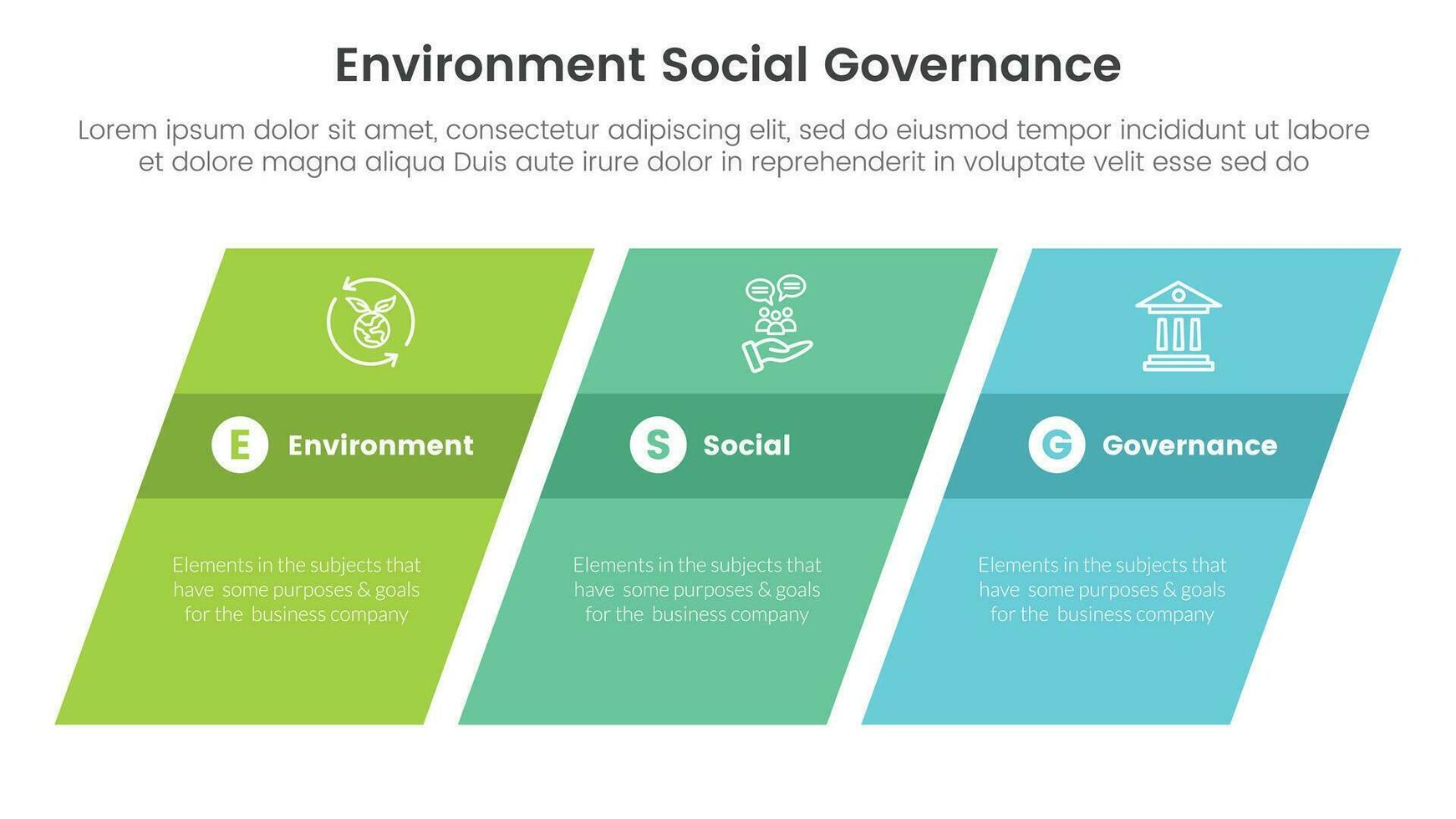 Environment Social Governance

Lorem ipsum dolor sit amet, consectetur adipiscing elit, sed do eiusmod tempor incididunt ut labore et dolore magna aliqua Duis aute irure dolor in reprehenderit in voluptate velit esse sed do

E Environment

Elements in the subjects that have some purposes & goals for the business company

S Social

Elements in the subjects that have some purposes & goals for the business company

G Governance

Elements in the subjects that have some purposes & goals for the business company