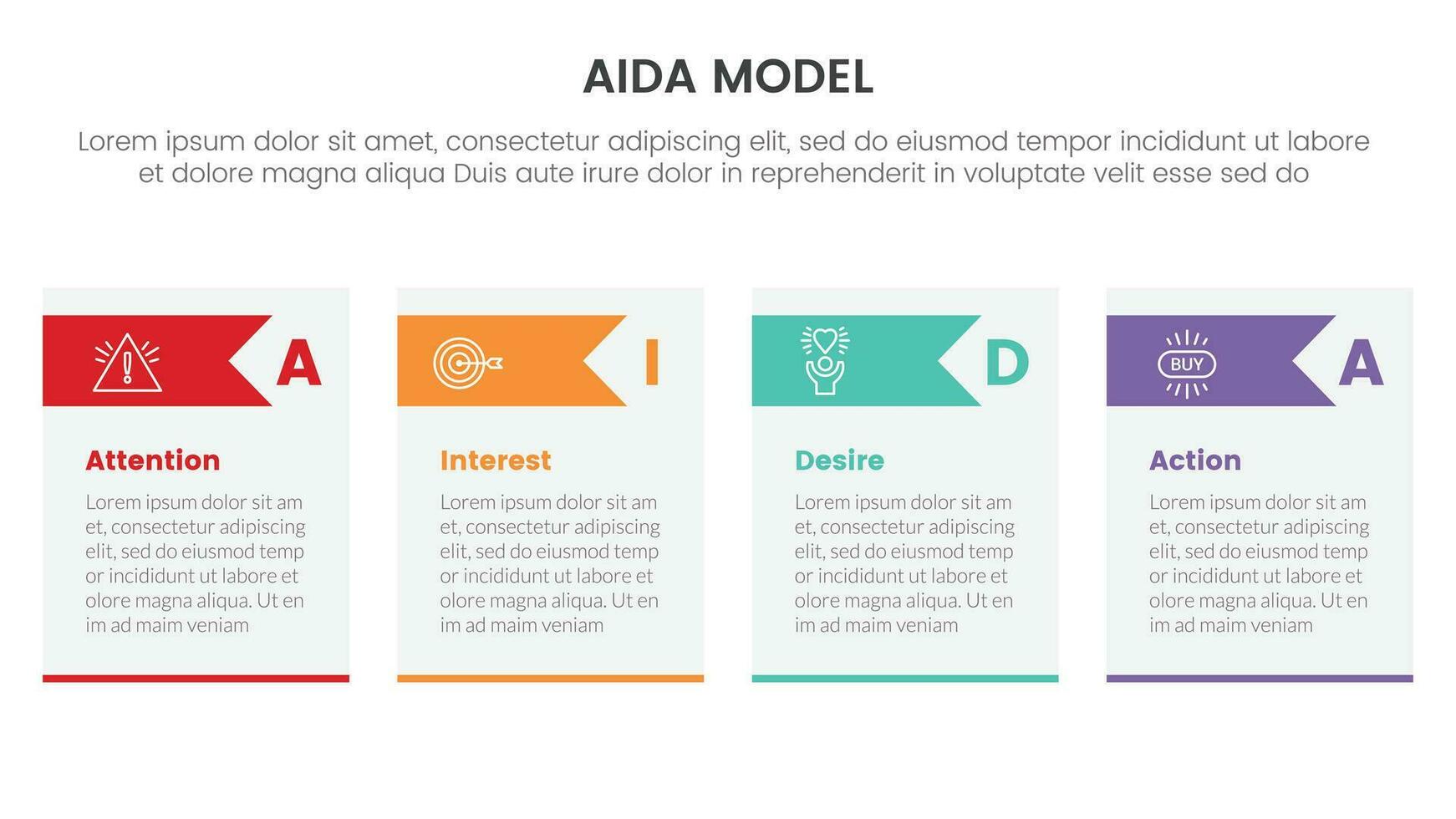 AIDA MODEL

Lorem ipsum dolor sit amet, consectetur adipiscing elit, sed do eiusmod tempor incididunt ut labore et dolore magna aliqua Duis aute irure dolor in reprehenderit in voluptate velit esse sed do

A

Attention

Lorem ipsum dolor sit am et, consectetur adipiscing elit, sed do eiusmod temp or incididunt ut labore et olore magna aliqua. Ut en im ad maim veniam

I

Interest

Lorem ipsum dolor sit am et, consectetur adipiscing elit, sed do eiusmod temp or incididunt ut labore et olore magna aliqua. Ut en im ad maim veniam

D

Desire

Lorem ipsum dolor sit am et, consectetur adipiscing elit, sed do eiusmod temp or incididunt ut labore et olore magna aliqua. Ut en im ad maim veniam

BUY

A

Action

Lorem ipsum dolor sit am et, consectetur adipiscing elit, sed do eiusmod temp or incididunt ut labore et olore magna aliqua. Ut en im ad maim veniam