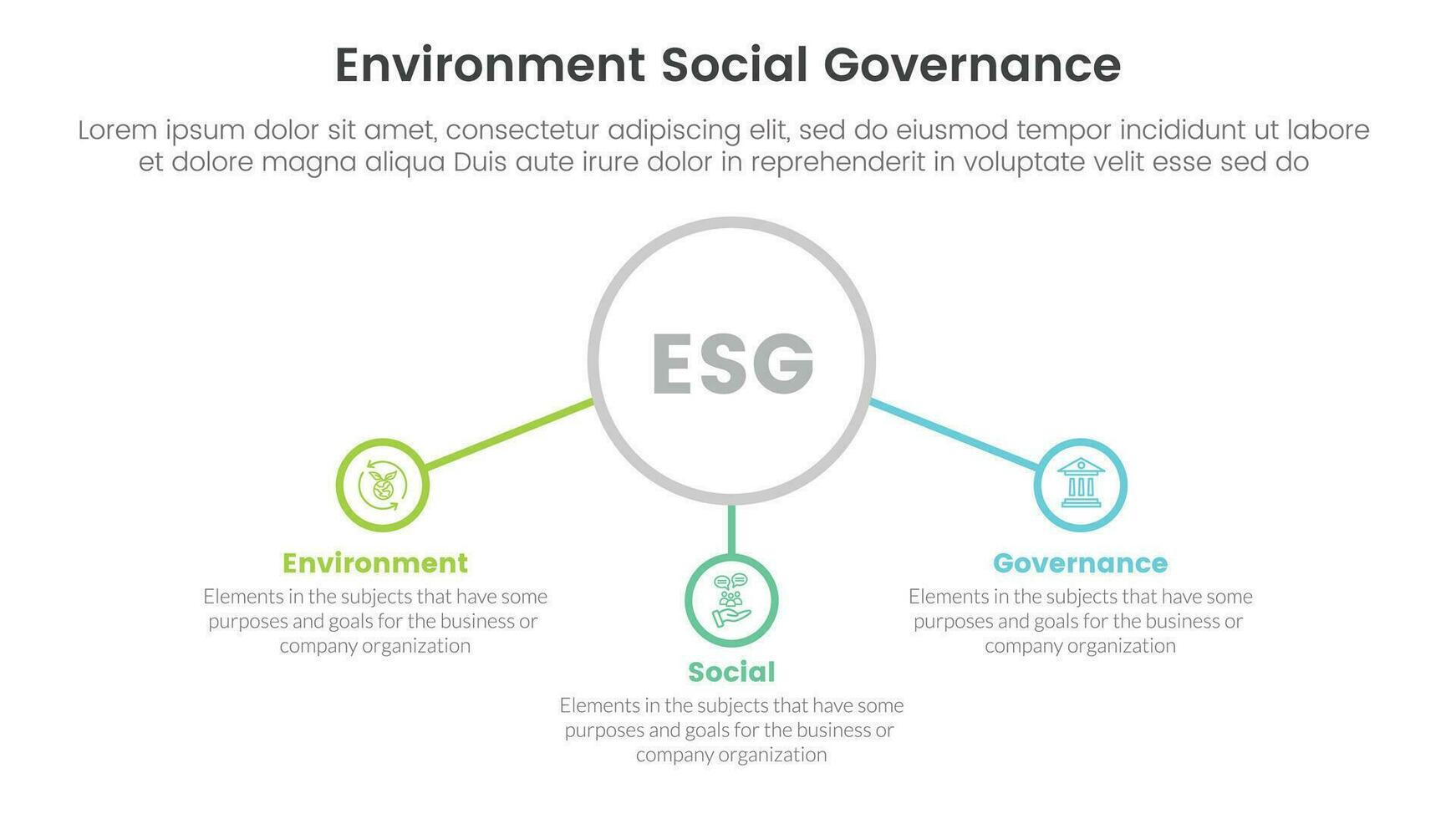 Environment Social Governance

Lorem ipsum dolor sit amet, consectetur adipiscing elit, sed do eiusmod tempor incididunt ut labore et dolore magna aliqua Duis aute irure dolor in reprehenderit in voluptate velit esse sed do

ESG

Environment

Elements in the subjects that have some purposes and goals for the business or company organization

Social

Elements in the subjects that have some purposes and goals for the business or company organization

Governance

Elements in the subjects that have some purposes and goals for the business or company organization