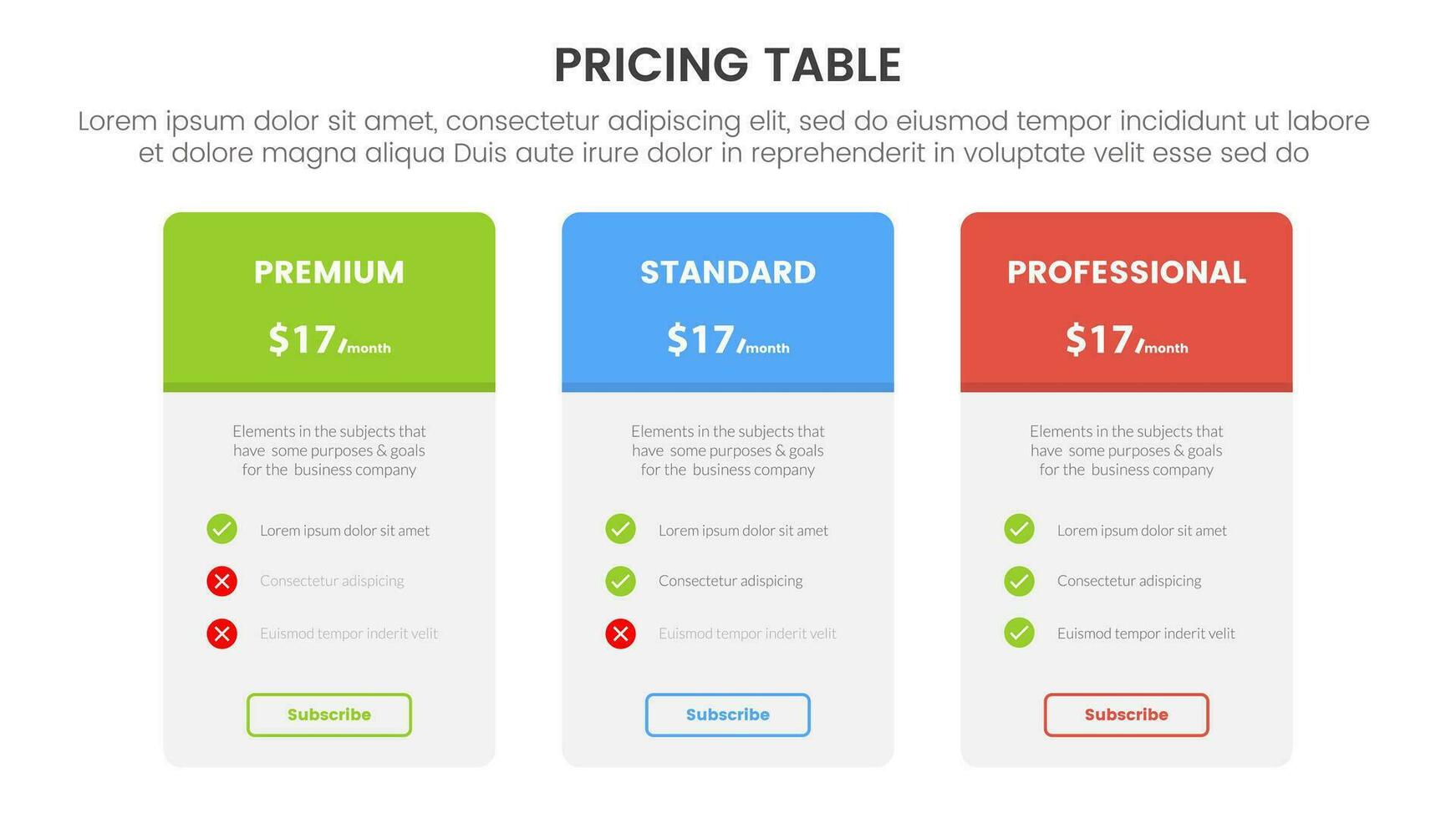 PRICING TABLE

Lorem ipsum dolor sit amet, consectetur adipiscing elit, sed do eiusmod tempor incididunt ut labore et dolore magna aliqua Duis aute irure dolor in reprehenderit in voluptate velit esse sed do

PREMIUM

$17/month

Elements in the subjects that have some purposes & goals for the business company

Lorem ipsum dolor sit amet

Consectetur adipiscing

Euismod tempor inderit velit

Subscribe

STANDARD

$17/month

Elements in the subjects that have some purposes & goals for the business company

Lorem ipsum dolor sit amet

Consectetur adipiscing

Euismod tempor inderit velit

Subscribe

PROFESSIONAL

$17/month

Elements in the subjects that have some purposes & goals for the business company

Lorem ipsum dolor sit amet

Consectetur adipiscing

Euismod tempor inderit velit

Subscribe