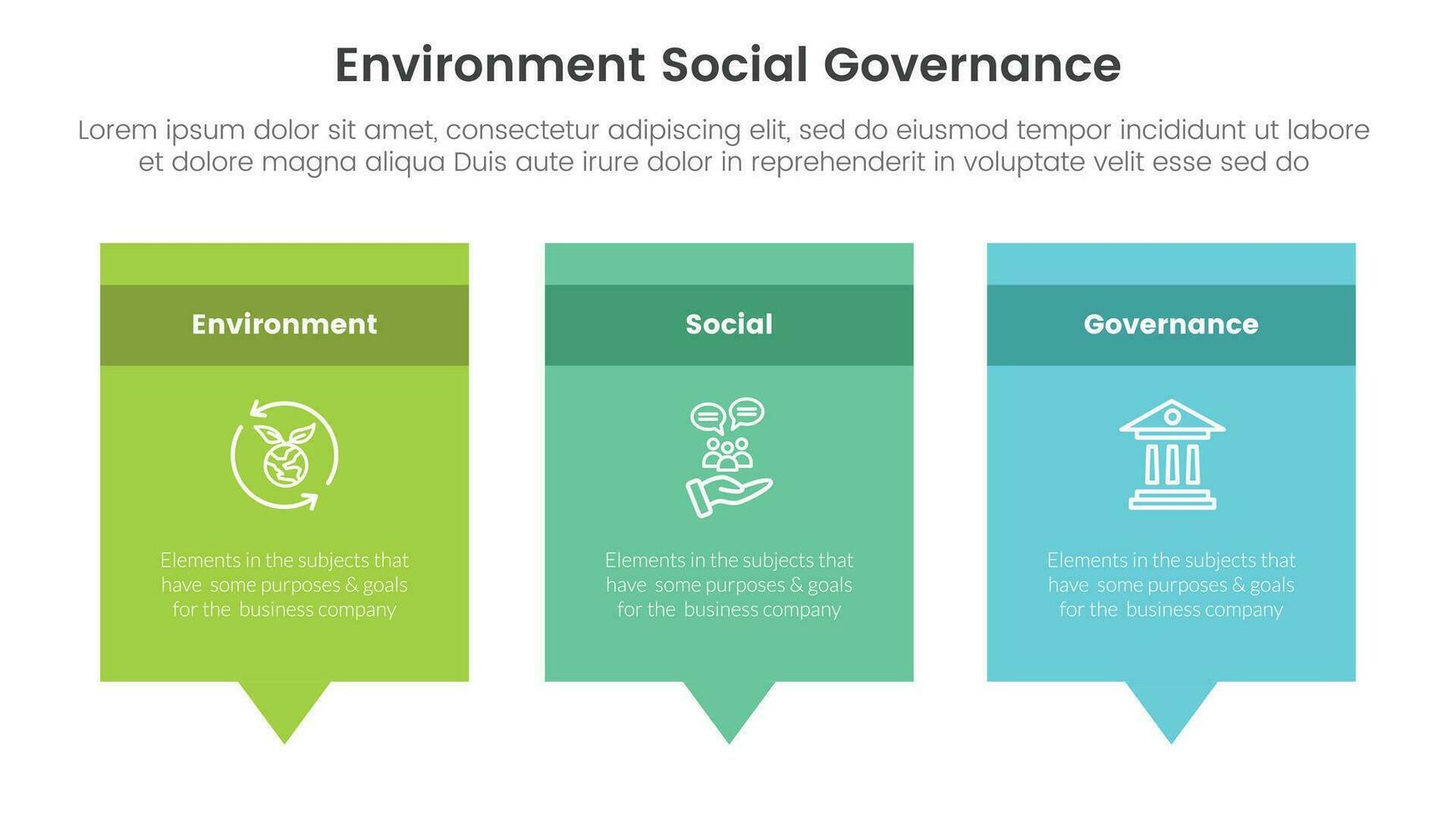 Environment Social Governance

Lorem ipsum dolor sit amet, consectetur adipiscing elit, sed do eiusmod tempor incididunt ut labore et dolore magna aliqua Duis aute irure dolor in reprehenderit in voluptate velit esse sed do

Environment

Elements in the subjects that have some purposes & goals for the business company

Social

Elements in the subjects that have some purposes & goals for the business company

Governance

Elements in the subjects that have some purposes & goals for the business company