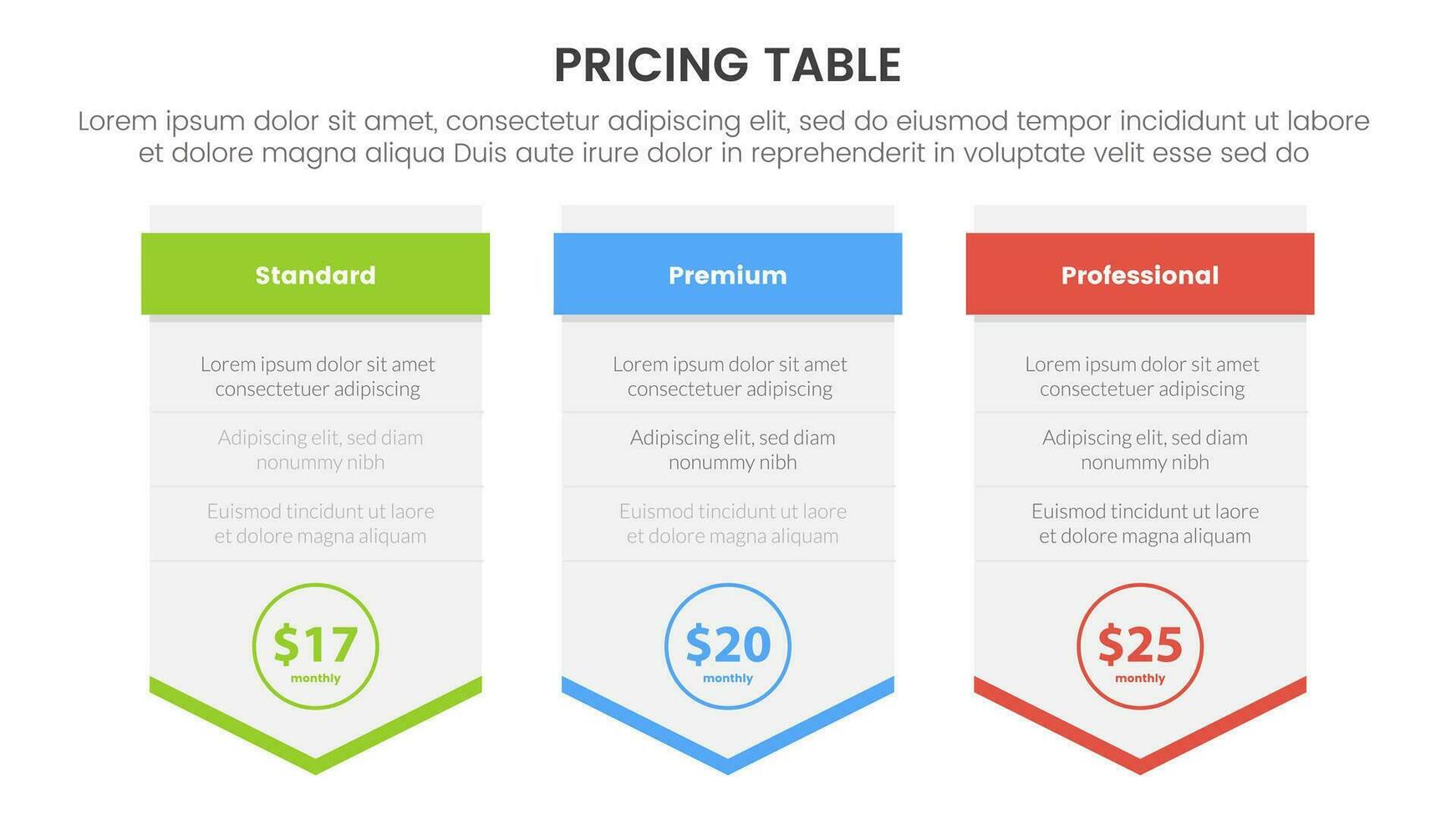 PRICING TABLE

Lorem ipsum dolor sit amet, consectetur adipiscing elit, sed do eiusmod tempor incididunt ut labore et dolore magna aliqua Duis aute irure dolor in reprehenderit in voluptate velit esse sed do

Standard

Lorem ipsum dolor sit amet consectetuer adipiscing

Adipiscing elit, sed diam nonummy nibh

Euismod tincidunt ut laore et dolore magna aliquam

$17
monthly

Premium

Lorem ipsum dolor sit amet consectetuer adipiscing

Adipiscing elit, sed diam nonummy nibh

Euismod tincidunt ut laore et dolore magna aliquam

$20
monthly

Professional

Lorem ipsum dolor sit amet consectetuer adipiscing

Adipiscing elit, sed diam nonummy nibh

Euismod tincidunt ut laore et dolore magna aliquam

$25
monthly