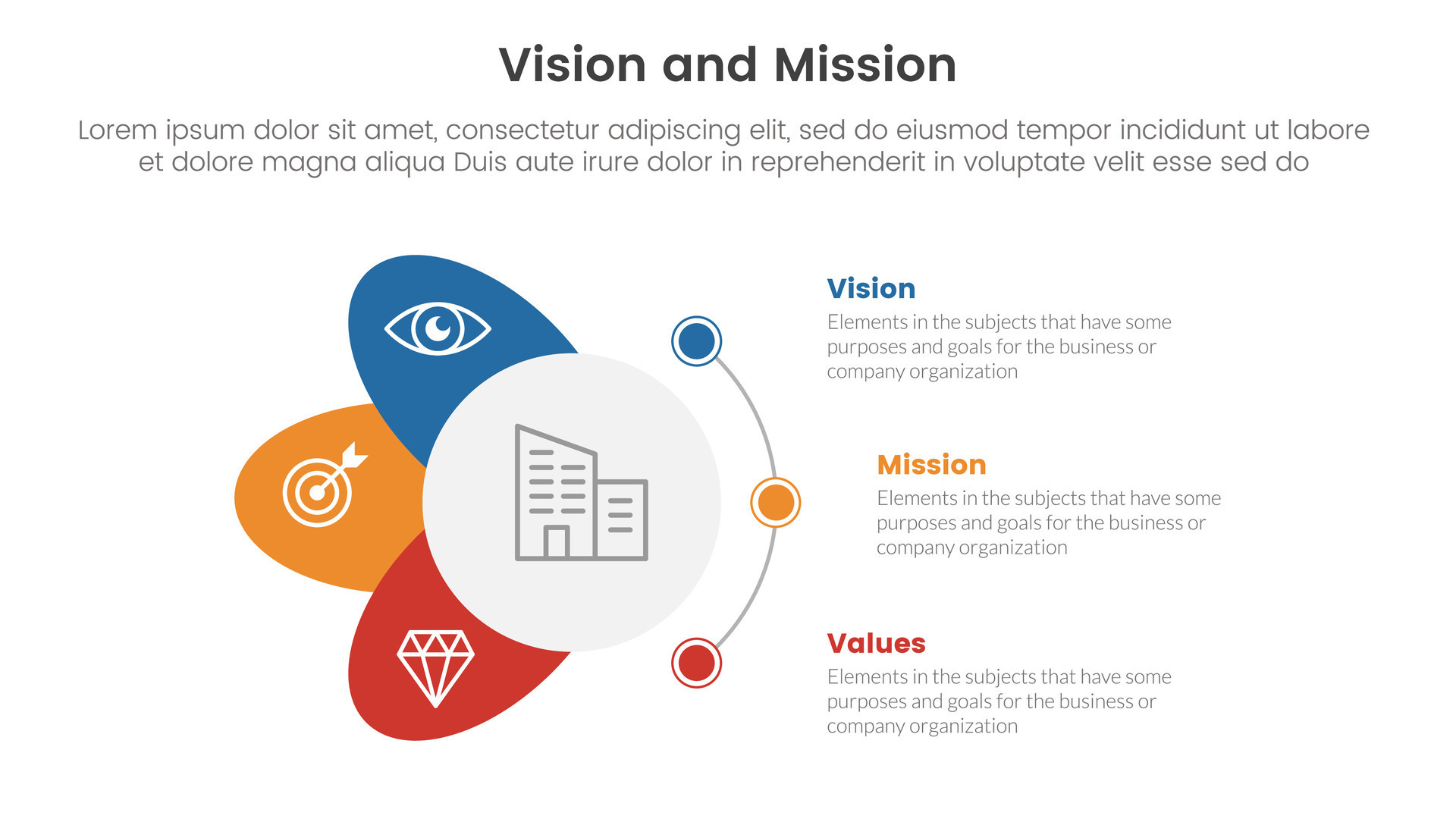 Vision and Mission

Lorem ipsum dolor sit amet, consectetur adipiscing elit, sed do eiusmod tempor incididunt ut labore et dolore magna aliqua Duis aute irure dolor in reprehenderit in voluptate velit esse sed do

Vision
Elements in the subjects that have some purposes and goals for the business or company organization

Mission
Elements in the subjects that have some purposes and goals for the business or company organization

Values
Elements in the subjects that have some purposes and goals for the business or company organization