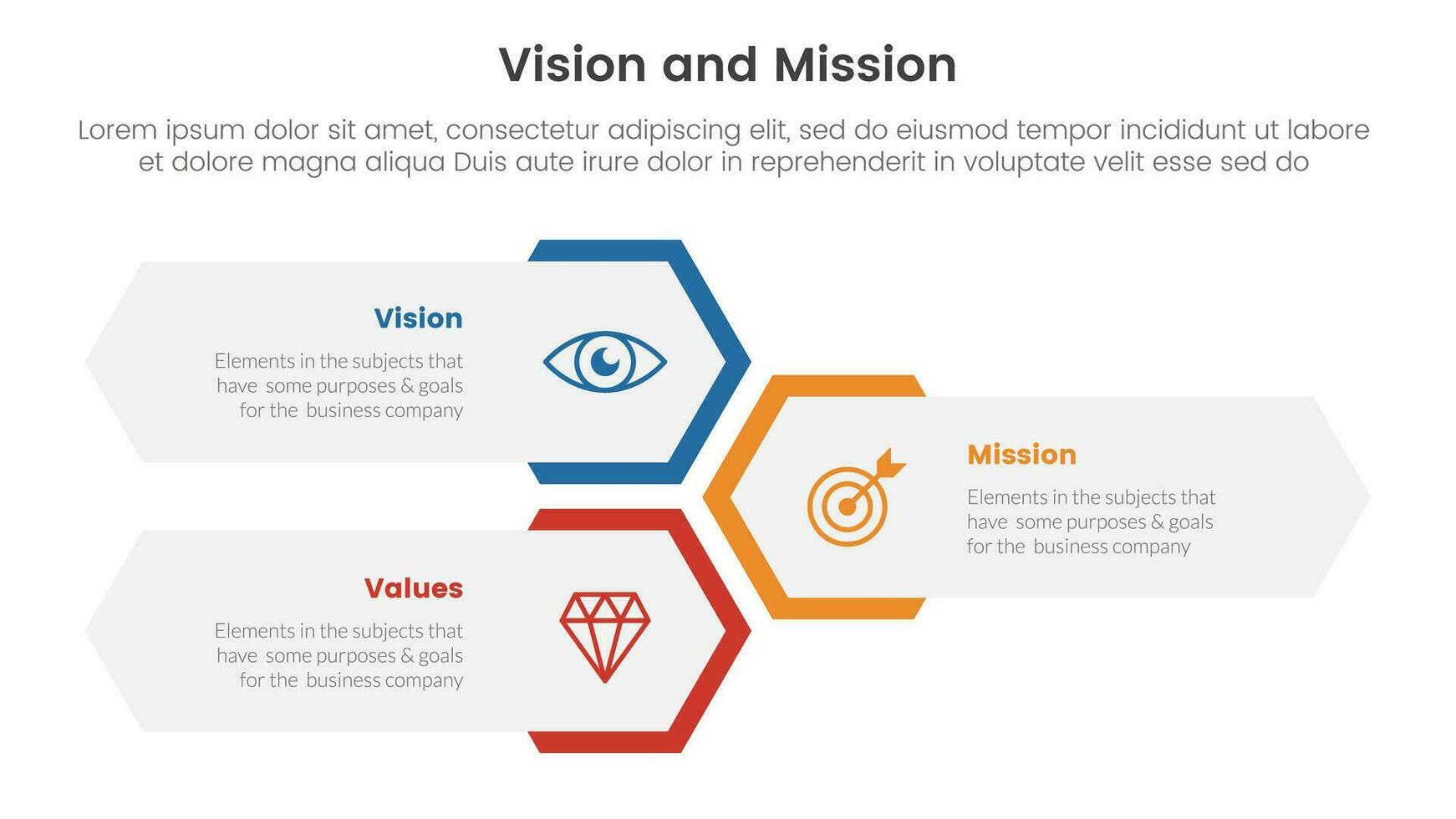 Vision and Mission

Lorem ipsum dolor sit amet, consectetur adipiscing elit, sed do eiusmod tempor incididunt ut labore et dolore magna aliqua Duis aute irure dolor in reprehenderit in voluptate velit esse sed do

Vision

Elements in the subjects that have some purposes & goals for the business company

Mission

Elements in the subjects that have some purposes & goals for the business company

Values

Elements in the subjects that have some purposes & goals for the business company