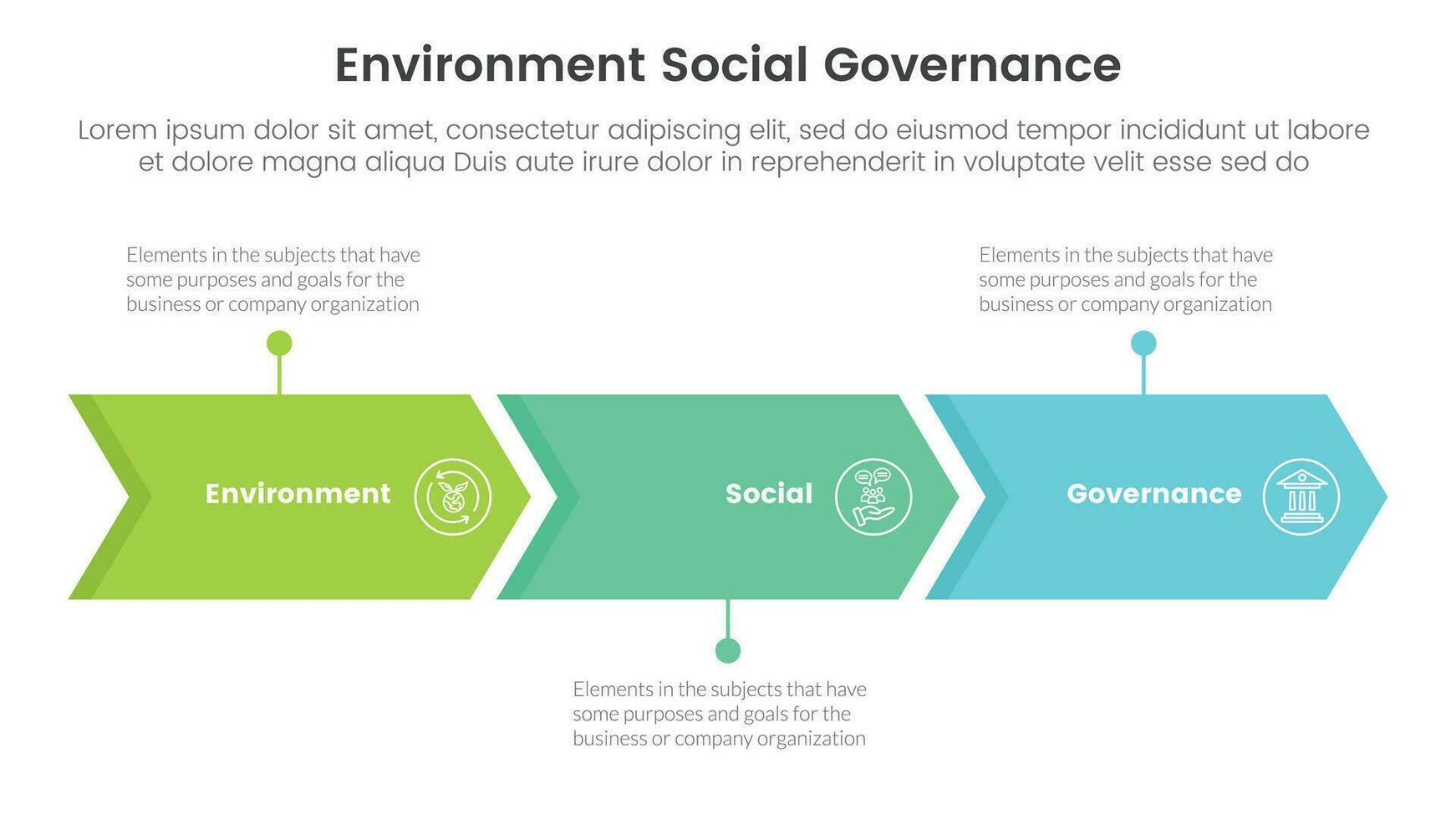 Environment Social Governance

Lorem ipsum dolor sit amet, consectetur adipiscing elit, sed do eiusmod tempor incididunt ut labore et dolore magna aliqua Duis aute irure dolor in reprehenderit in voluptate velit esse sed do

Elements in the subjects that have some purposes and goals for the business or company organization

Elements in the subjects that have some purposes and goals for the business or company organization

Environment

Social

Governance

Elements in the subjects that have some purposes and goals for the business or company organization