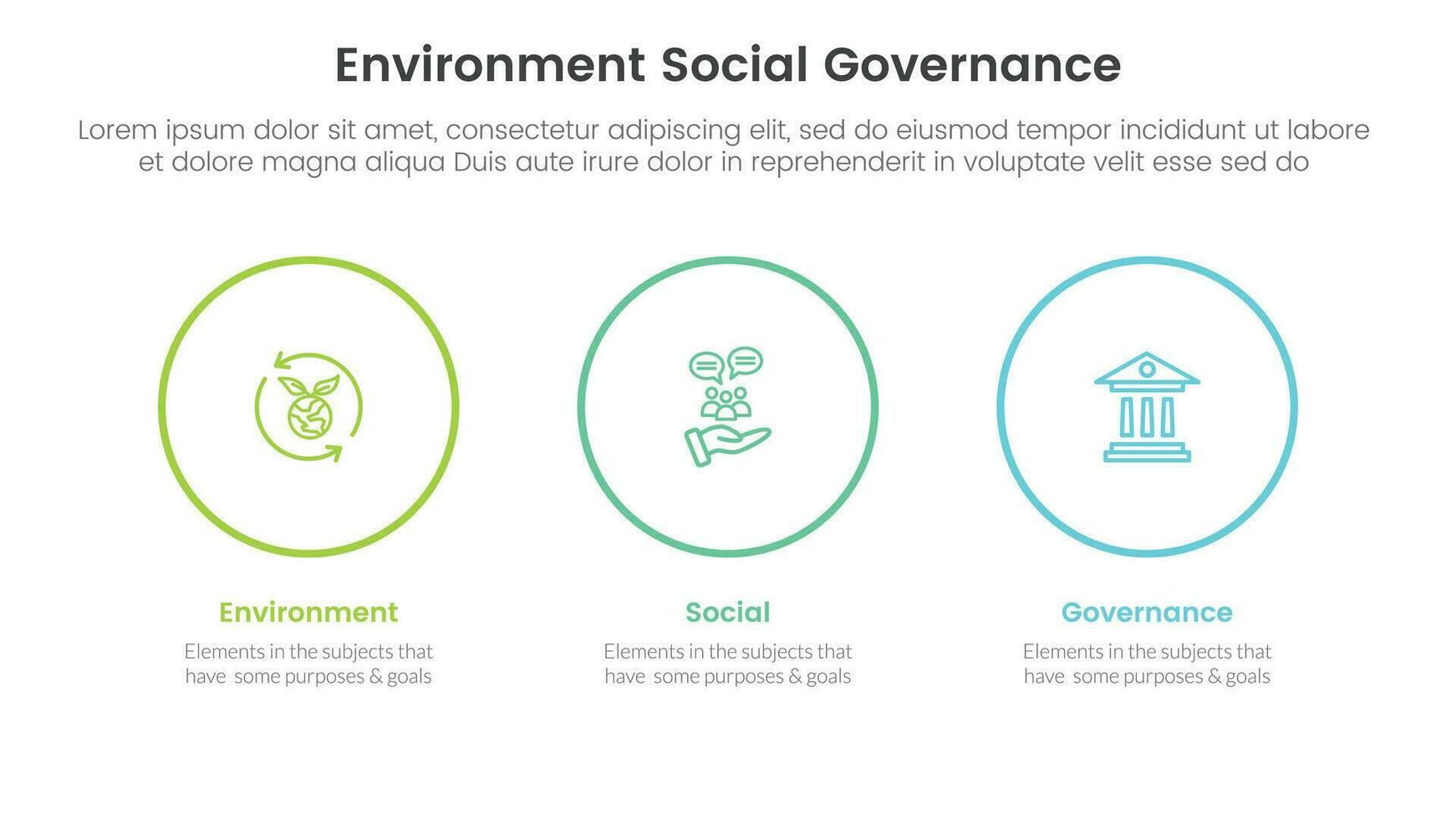 Environment Social Governance

Lorem ipsum dolor sit amet, consectetur adipiscing elit, sed do eiusmod tempor incididunt ut labore et dolore magna aliqua Duis aute irure dolor in reprehenderit in voluptate velit esse sed do

Environment

Elements in the subjects that have some purposes & goals

Social

Elements in the subjects that have some purposes & goals

Governance

Elements in the subjects that have some purposes & goals